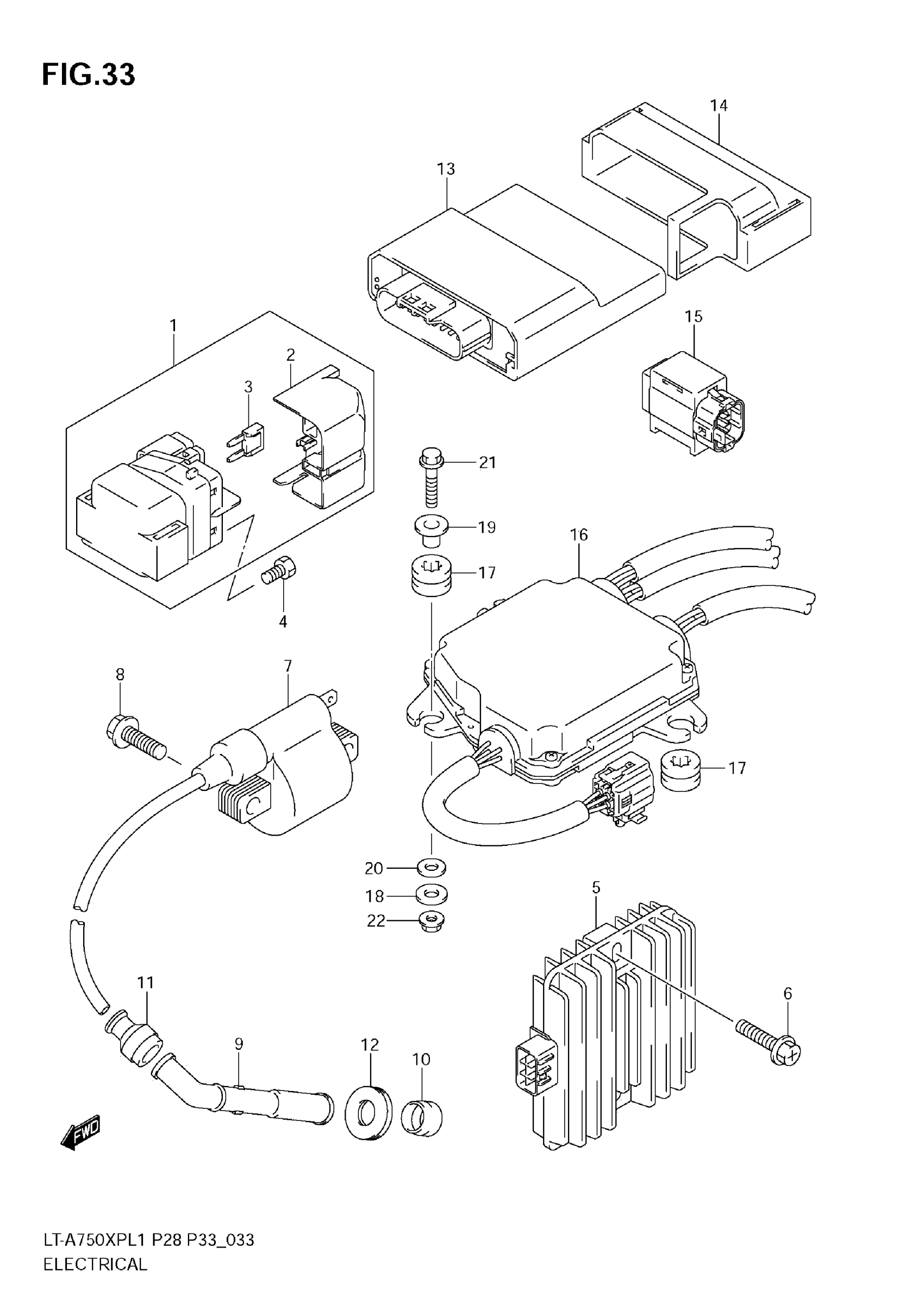 FIG.33

14

13

1

2

3

15

21

19

16

17

4

8

7

17

20

18

22

5

11

6

9

12

10

FWD

LT-A750XPL1 P28 P33_033
ELECTRICAL