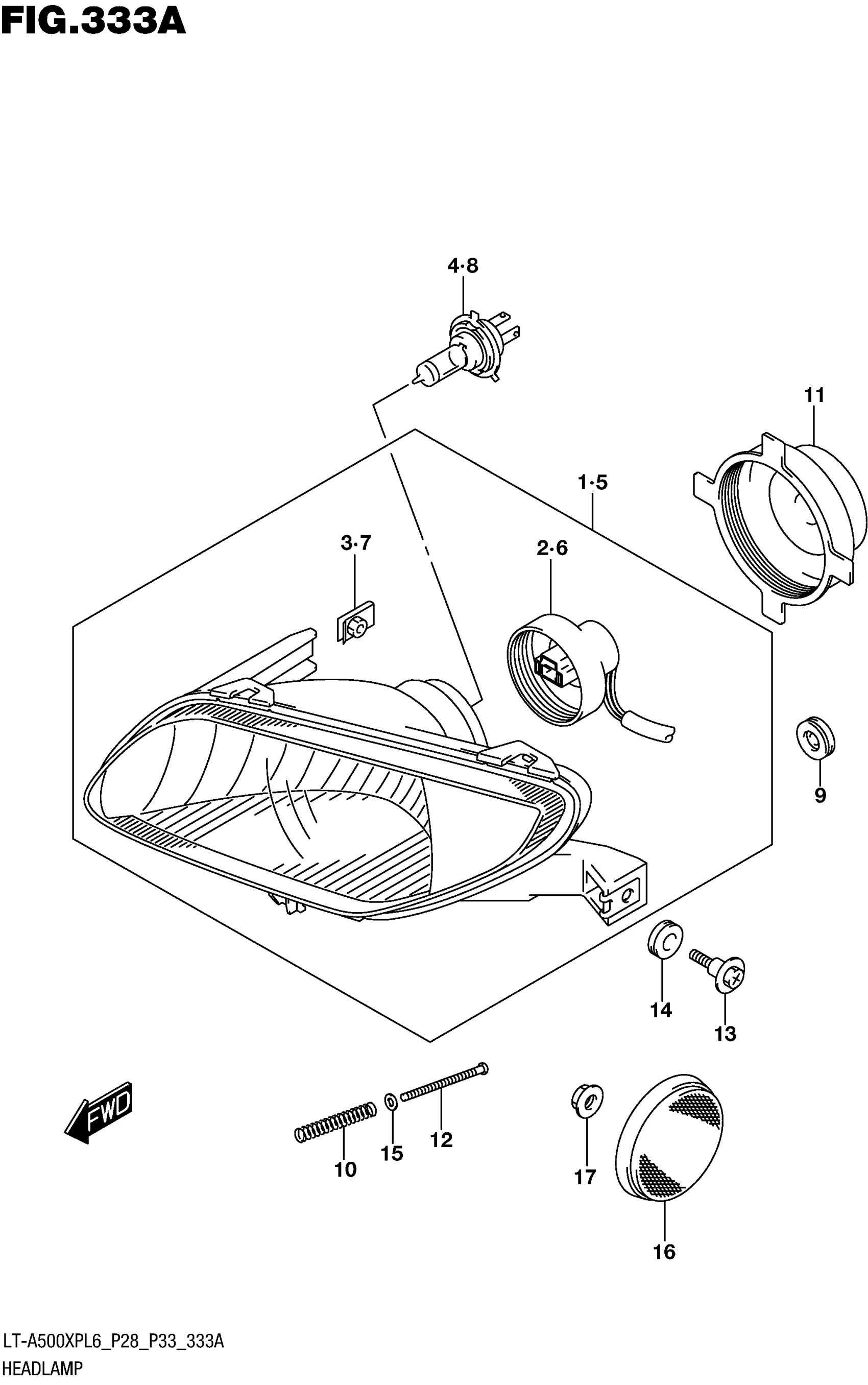 FIG.333A

4·8

11

1·5

3·7

2·6

9

14

13

FWD

10

15

12

17

16

LT-A500XPL6_P28_P33_333A
HEADLAMP