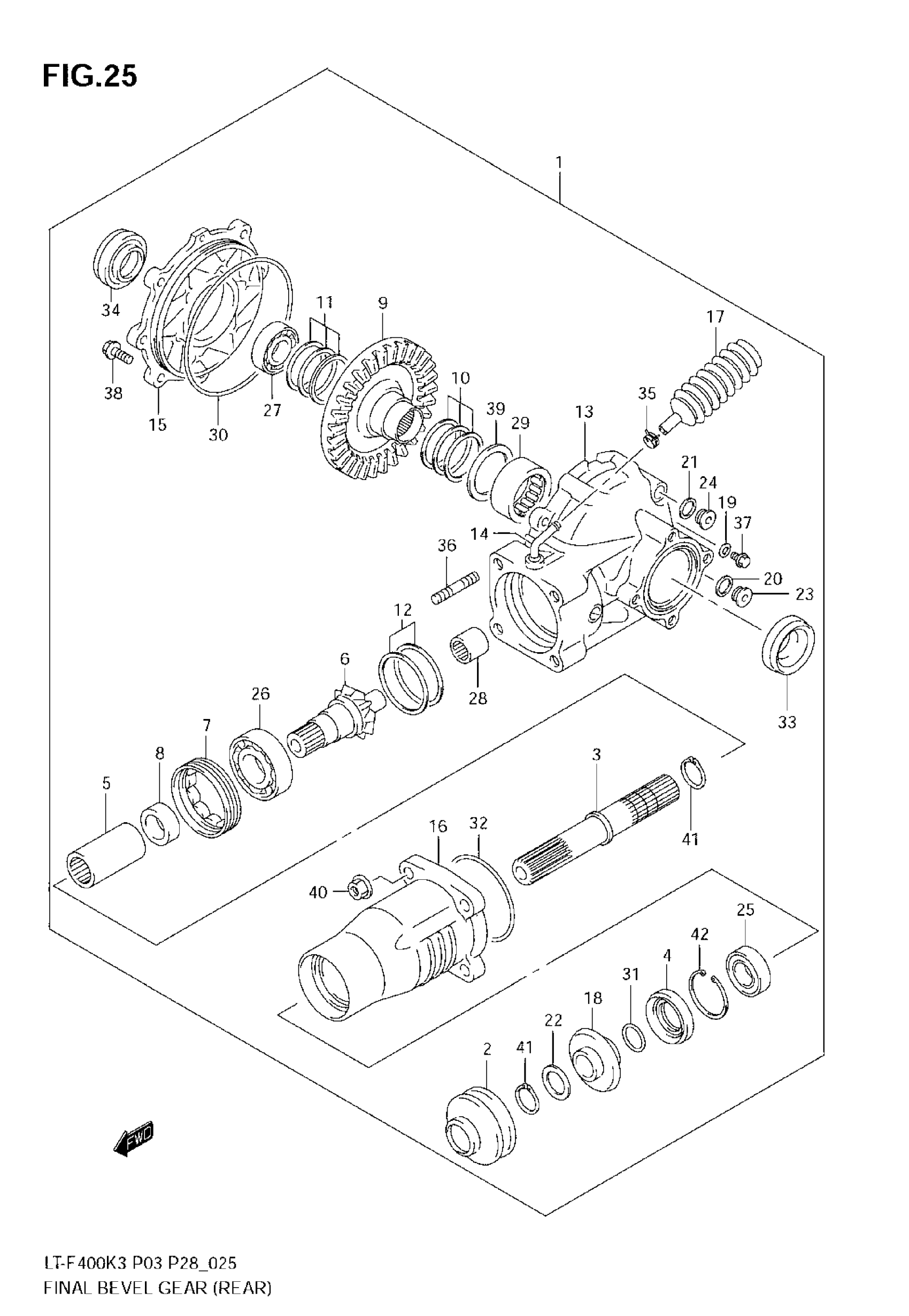 FIG.25

1

34

11

9

17

38

15

30

27

10

39

29

13

35

21

24

19

37

14

36

20

23

12

6

28

33

26

7

8

5

3

41

16

32

40

25

42

4

31

18

22

41

2

FWD

LT-F400K3 P03 P28_025
FINAL BEVEL GEAR (REAR)