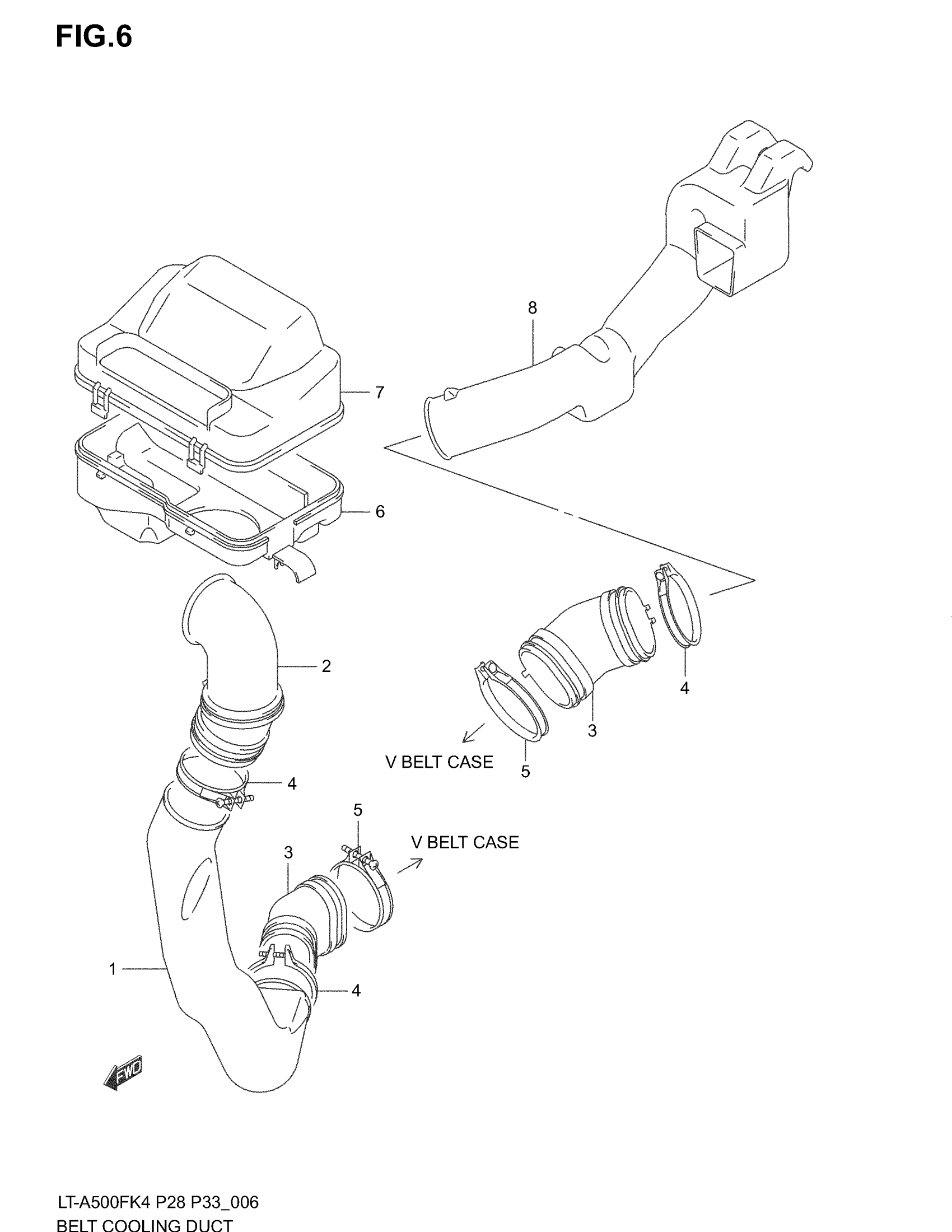 FIG.6

8

7

6

2

4

3

5

V BELT CASE

4

5

3

V BELT CASE

1

4

FWD

LT-A500FK4 P28 P33_006
BELT COOLING DUCT