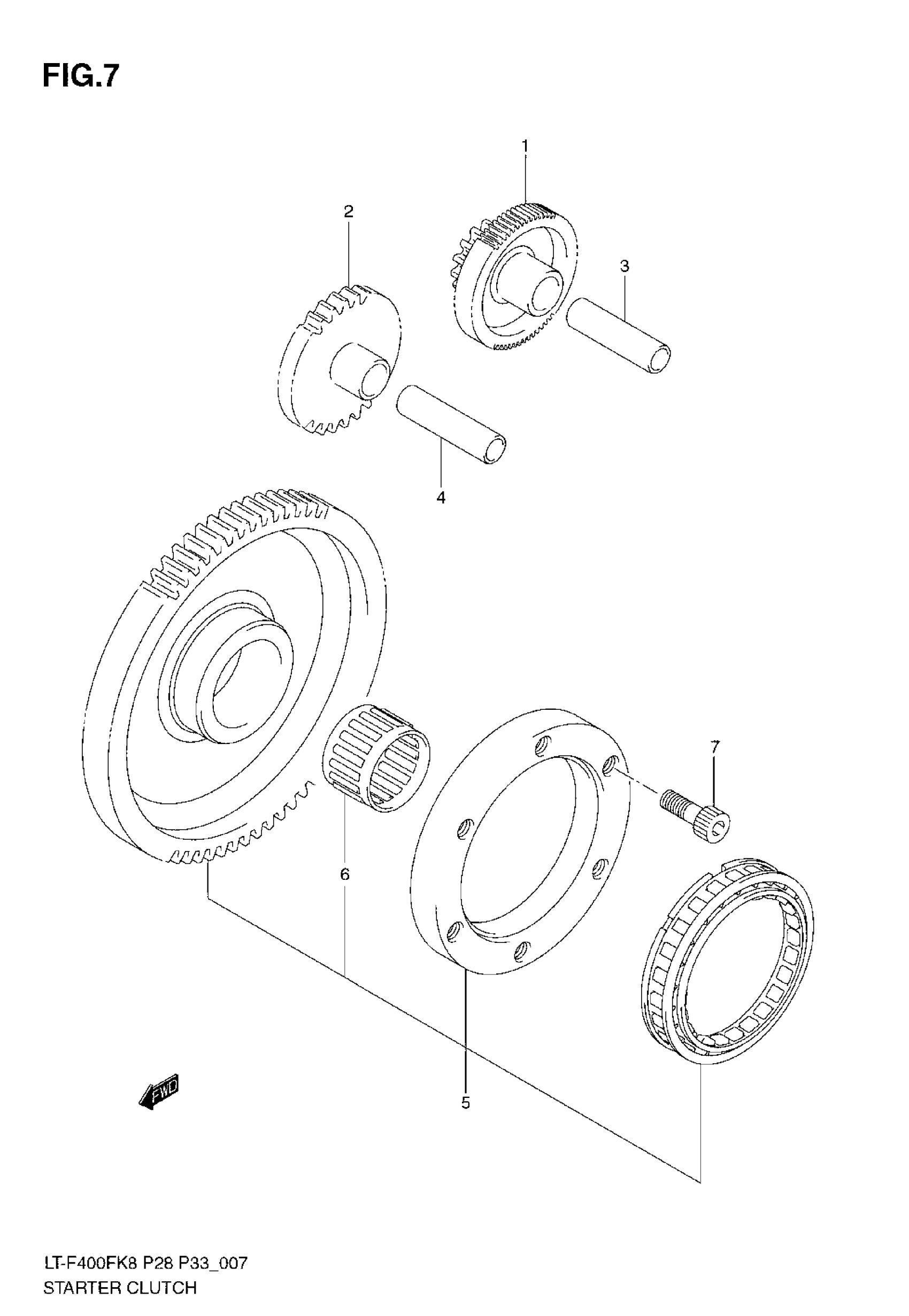 FIG.7

1

2

3

4

7

6

5

FWD

LT-F400FK8 P28 P33_007
STARTER CLUTCH