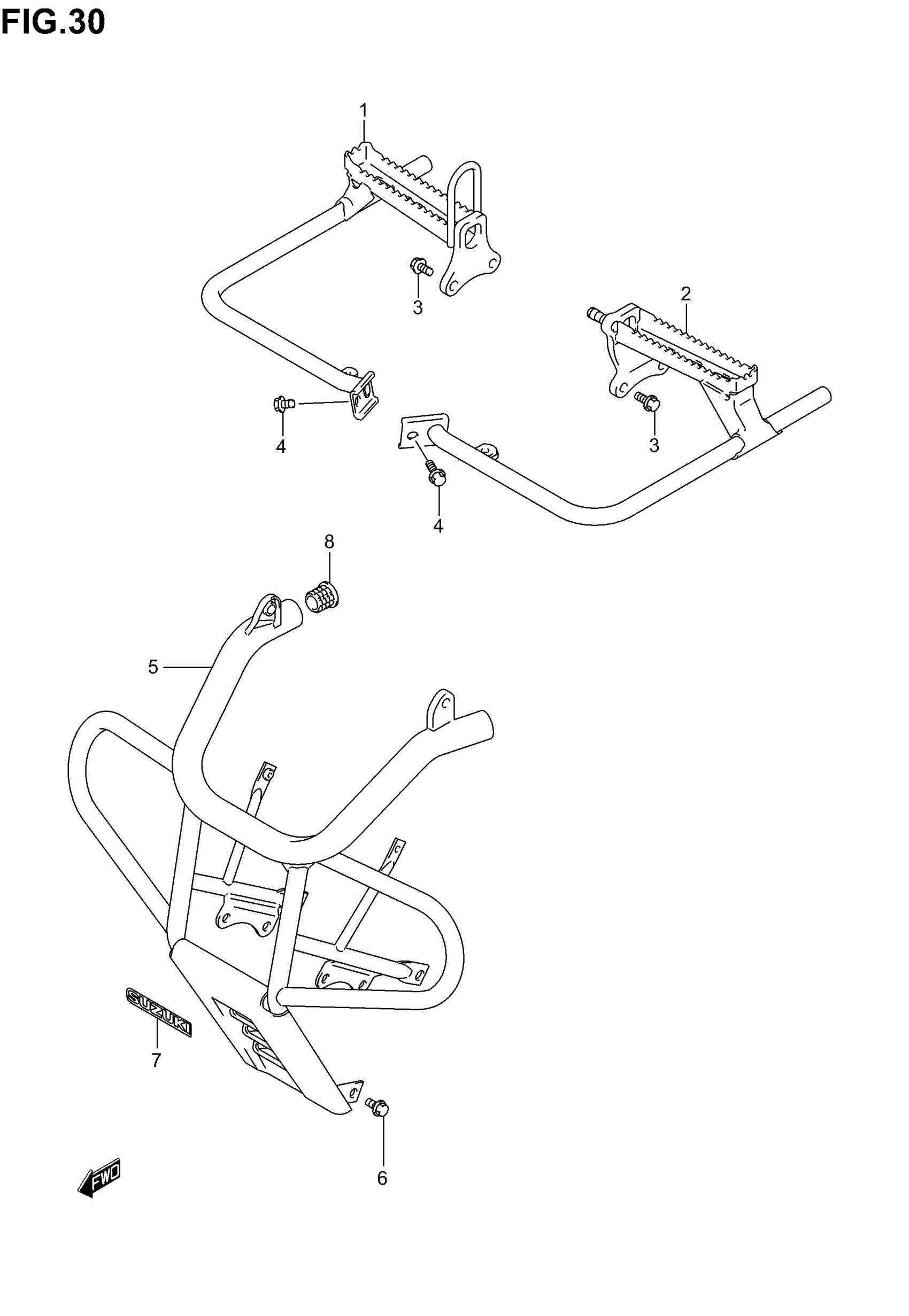 FIG.30

1

3

2

4

3

4

8

5

SUZUKI

7

6

FWD