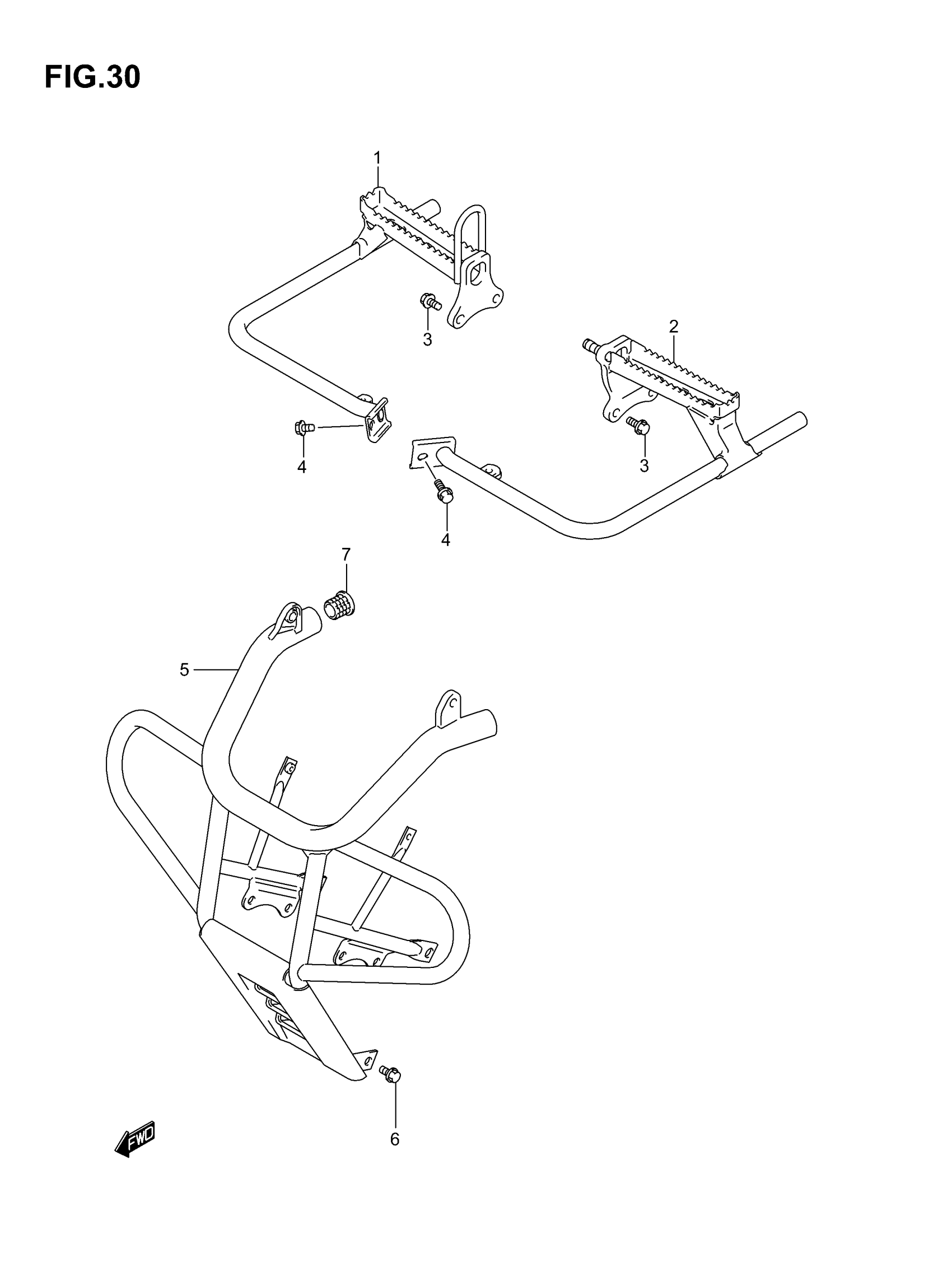 FIG.30

1

3

2

4

3

4

7

5

6

FWD