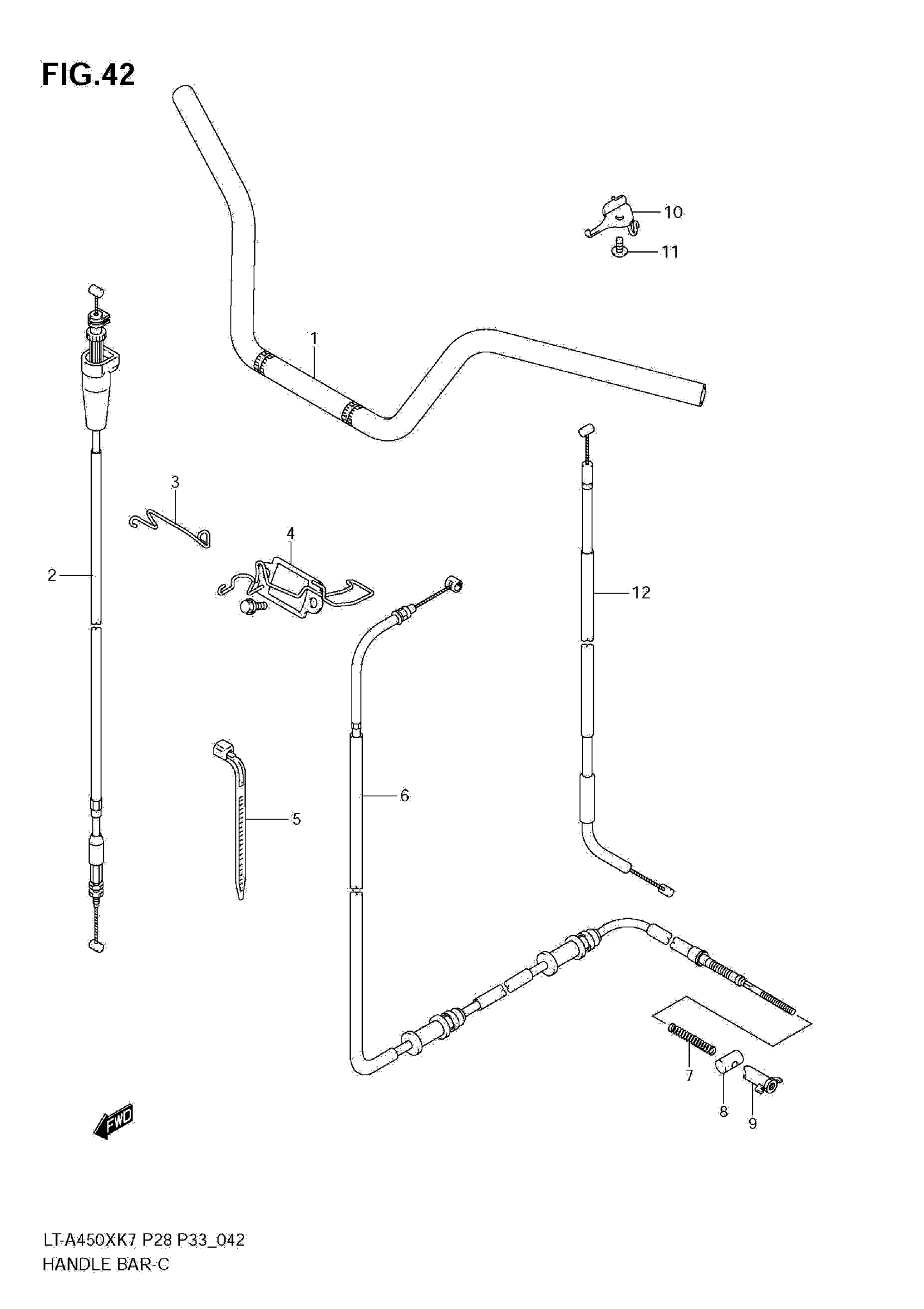 FIG.42

10
11
1
3
4
2
12
6
5
7
8
9
FWD

LT-A450XK7 P28 P33_042
HANDLE BAR-C