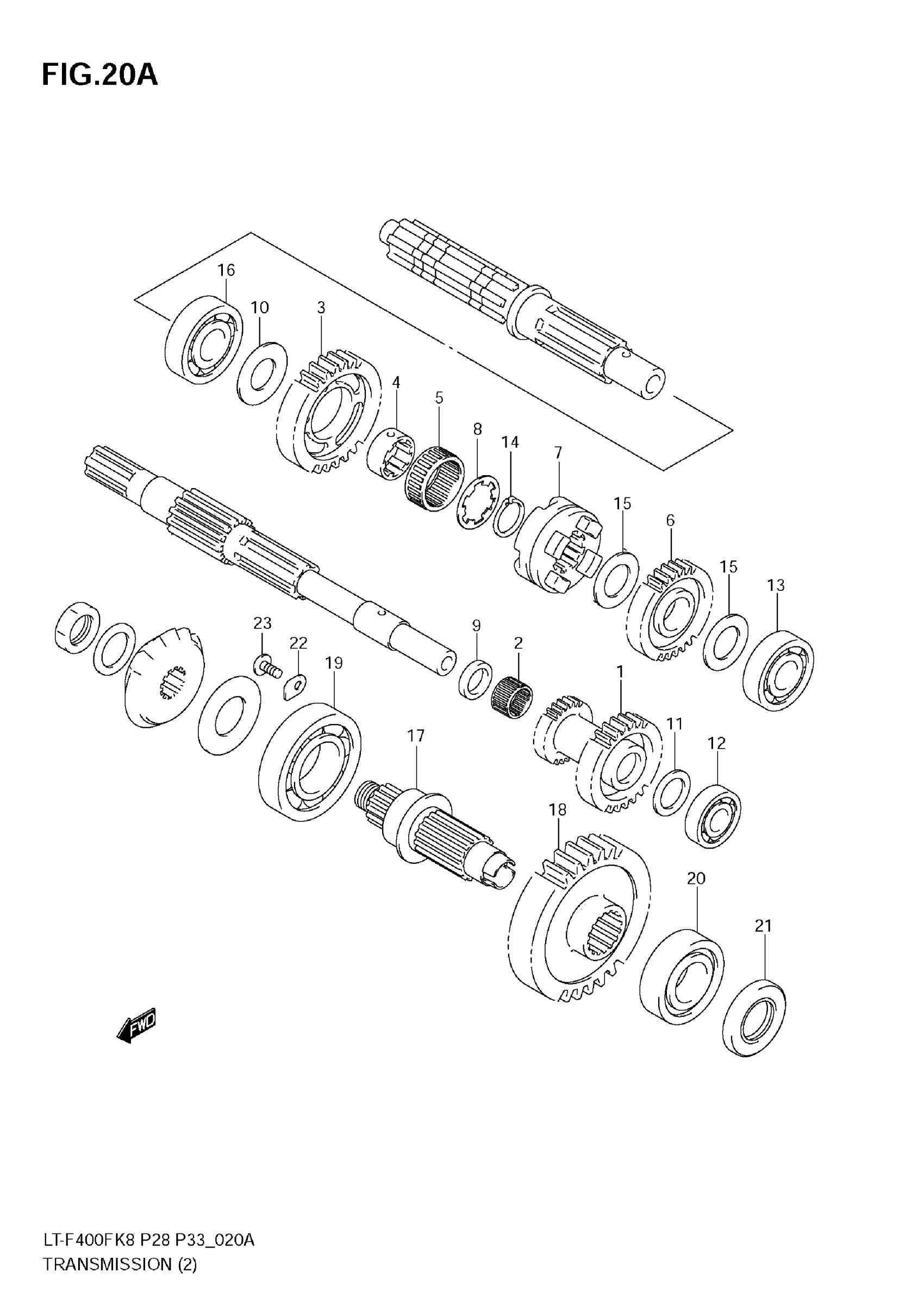 FIG.20A

16
10
3
4
5
8
14
7
15
6
15
13
23
22
19
9
2
1
11
12
17
18
20
21

FWD

LT-F400FK8 P28 P33_020A
TRANSMISSION (2)