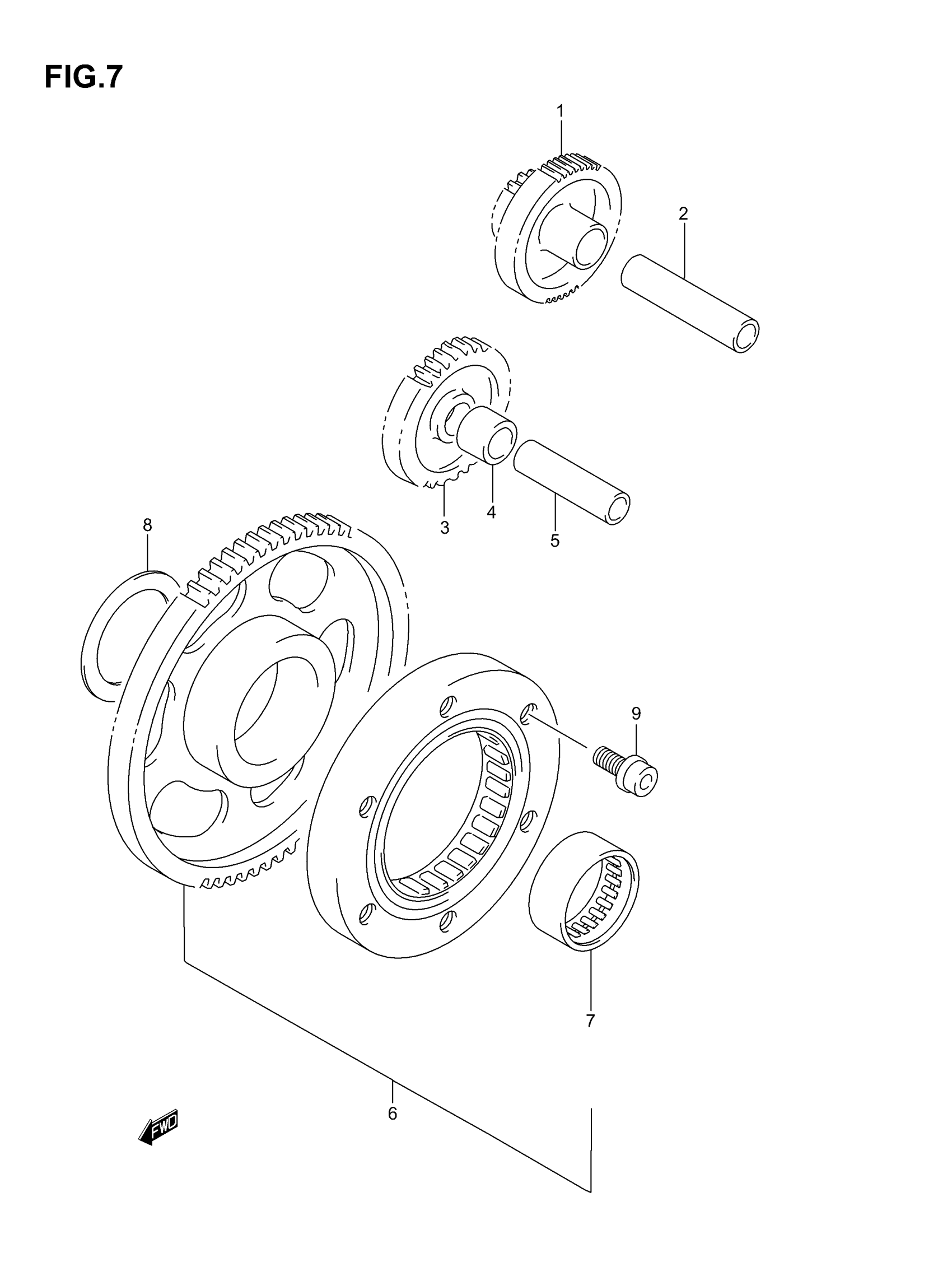 FIG.7

1

2

3

4

5

8

9

7

6

FWD