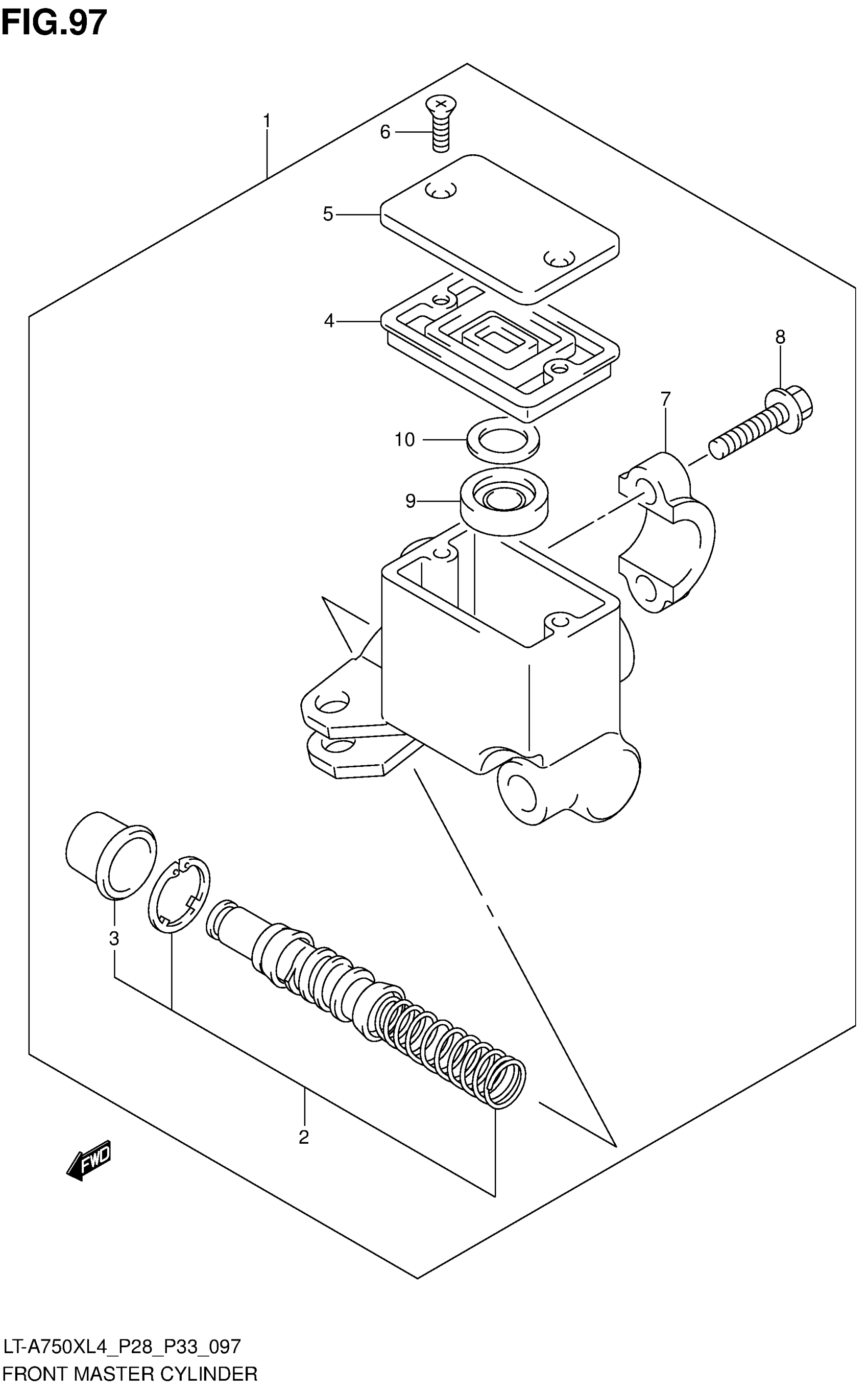 FIG.97

1
6
5
4
8
7
10
9
3
2
FWD

LT-A750XL4_P28_P33_097
FRONT MASTER CYLINDER