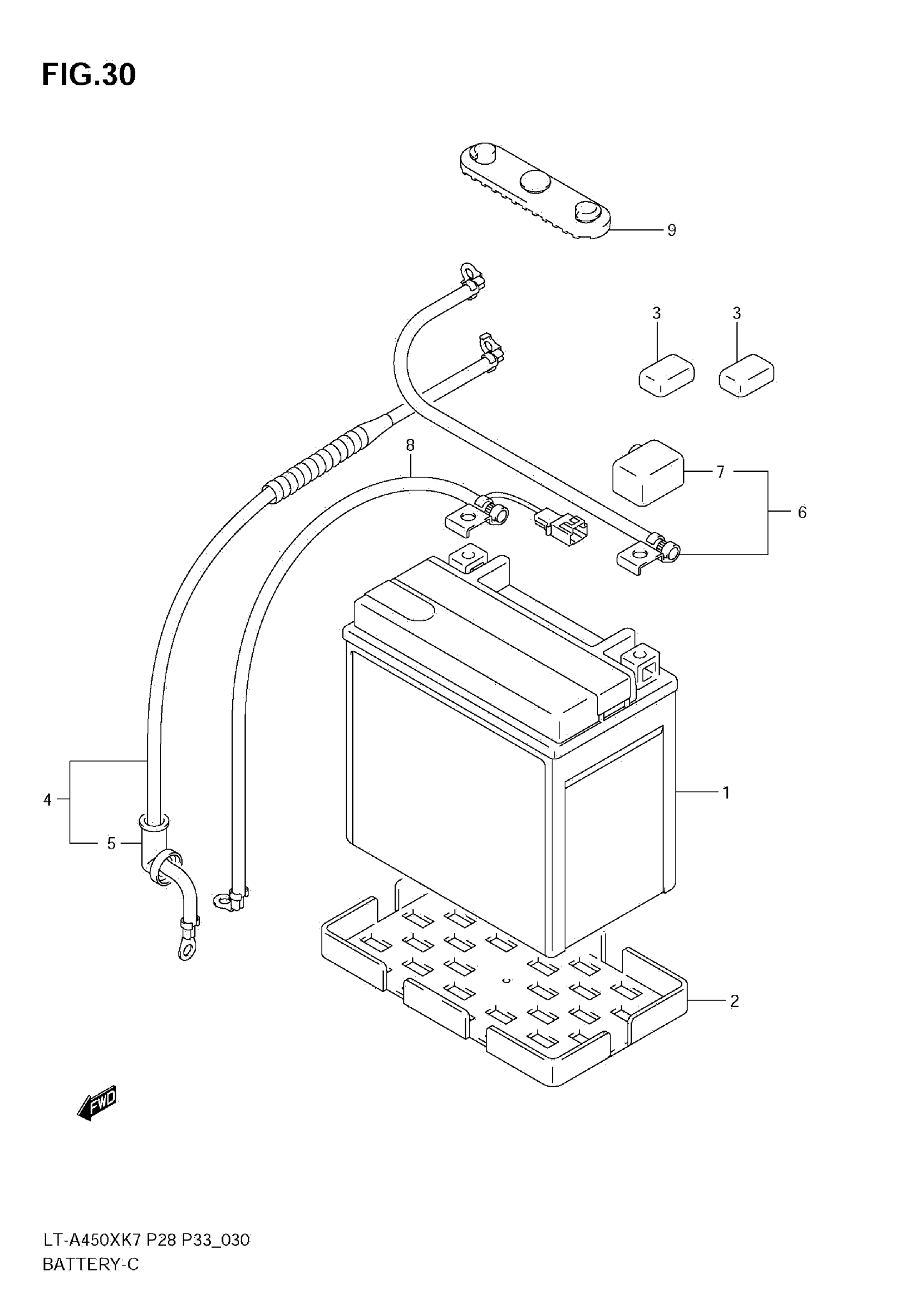 FIG.30

9

3

3

8

7

6

1

4

5

2

FWD

LT-A450XK7 P28 P33_030
BATTERY-C