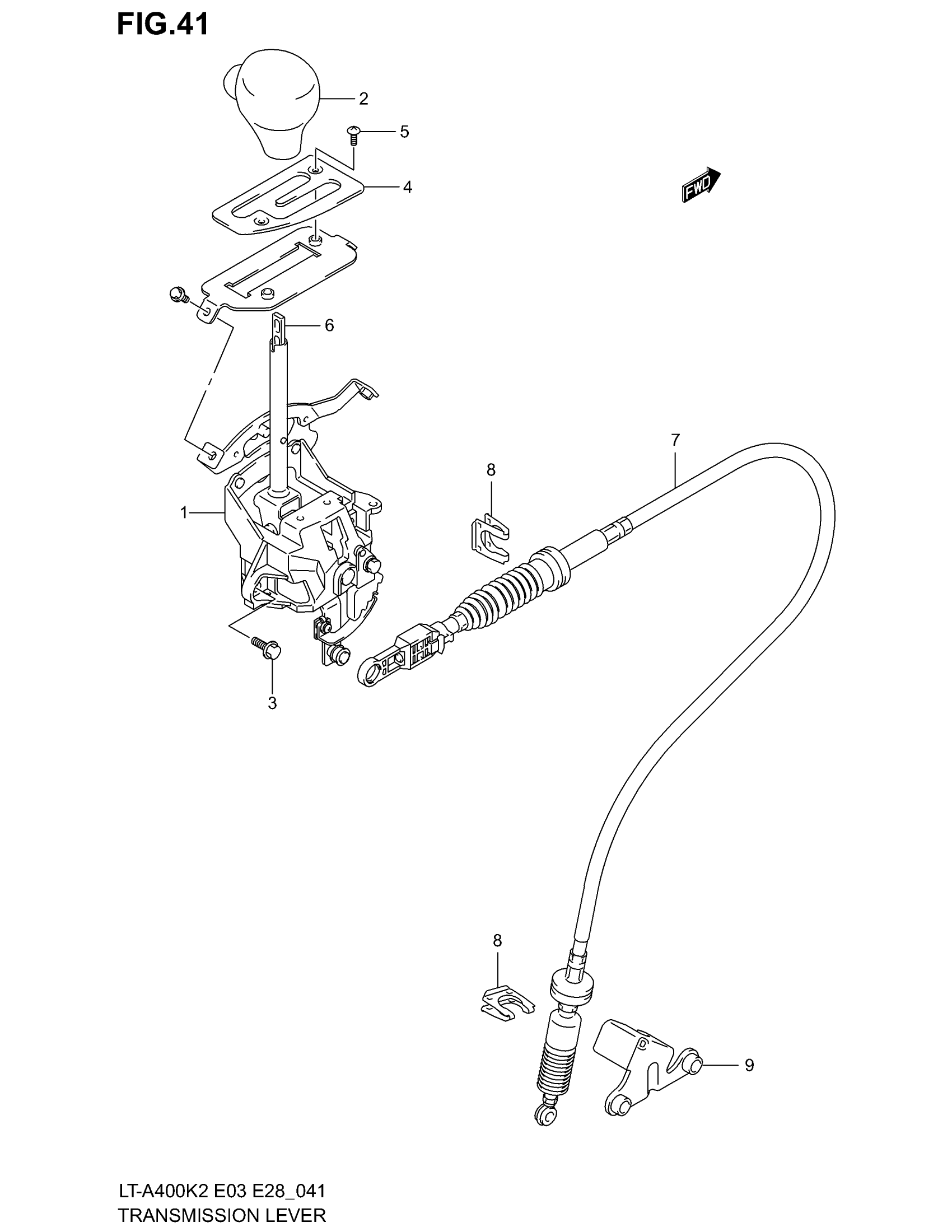 FIG.41

2

5

4

FWD

6

7

8

1

3

8

9

LT-A400K2 E03 E28_041
TRANSMISSION LEVER