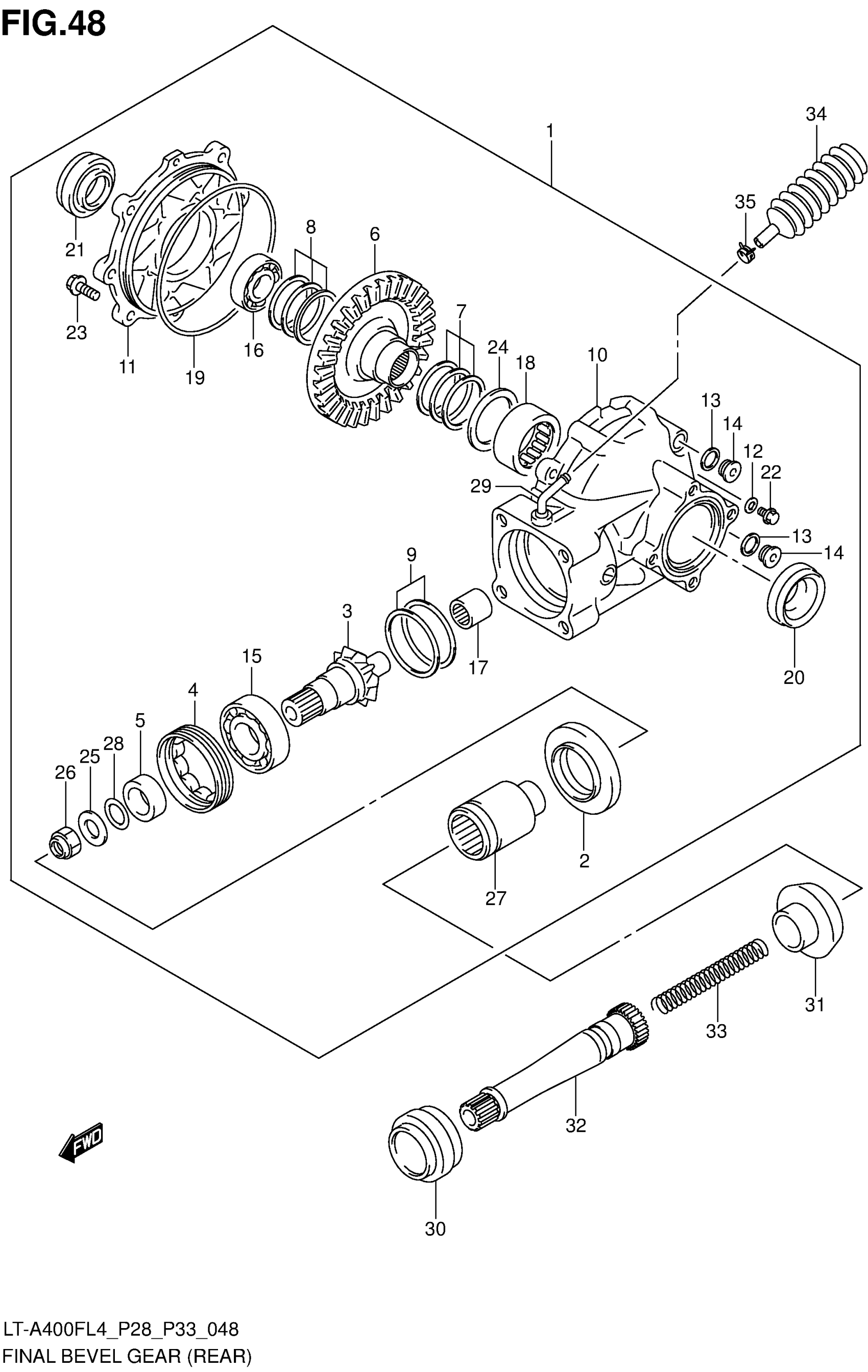 FIG.48

1
34
35
21
8
6
23
11
19
16
7
24
18
10
13
14
12
22
29
13
14
9
3
17
20
15
4
5
28
25
26
2
27
31
33
32
FWD
30

LT-A400FL4_P28_P33_048
FINAL BEVEL GEAR (REAR)