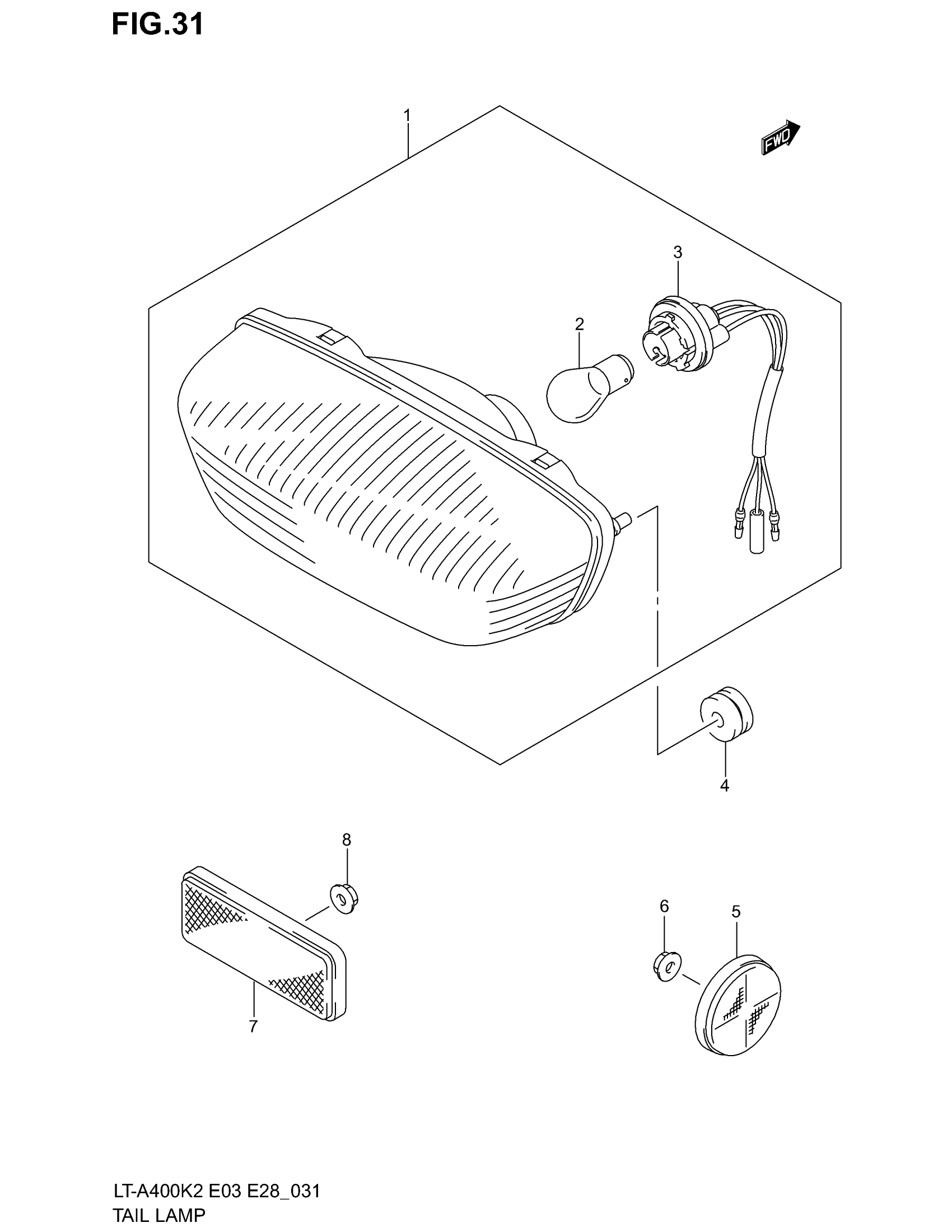 FIG.31

1

FWD

3

2

4

8

6

5

7

LT-A400K2 E03 E28_031
TAIL LAMP