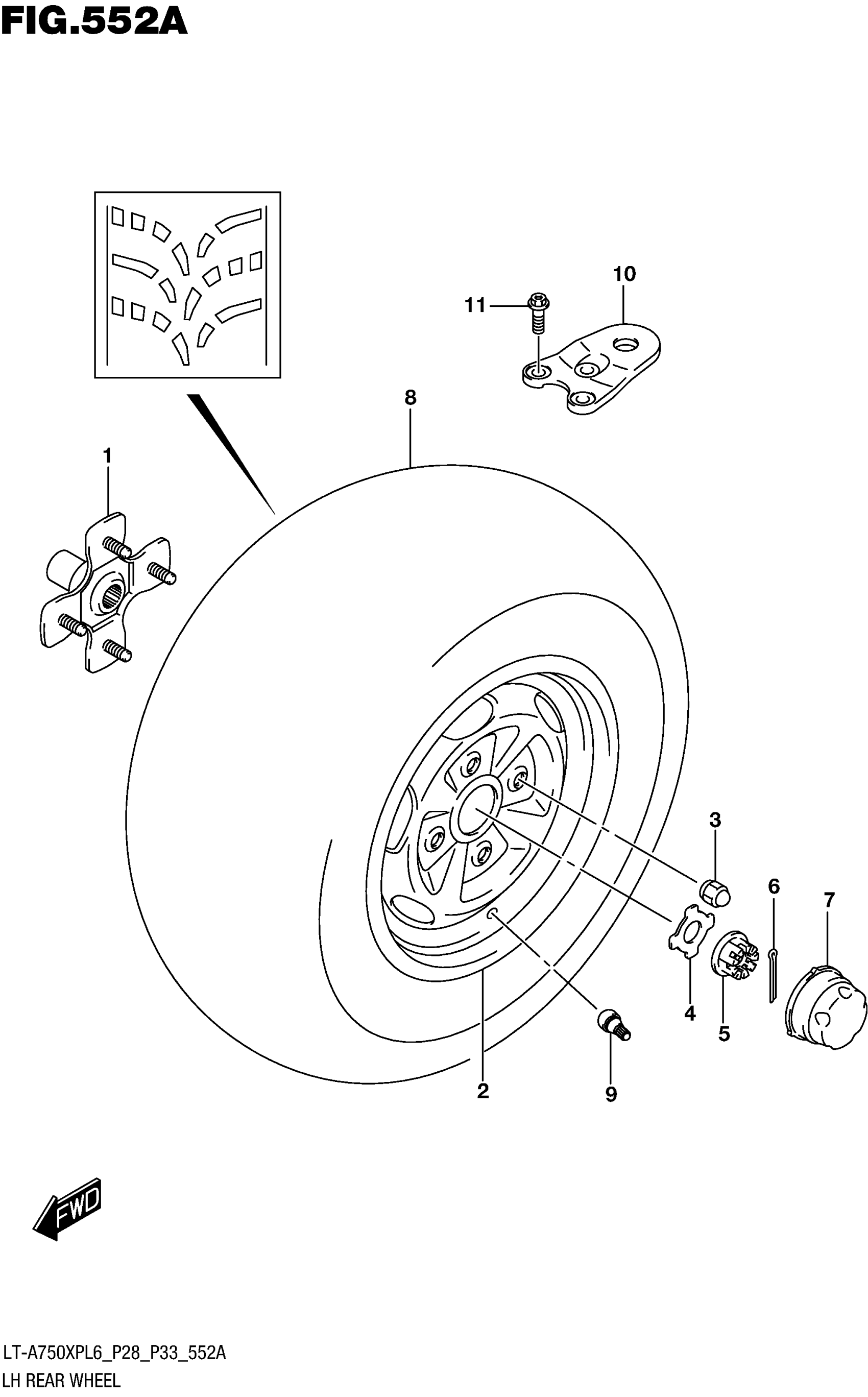 FIG.552A

10

11

8

1

3

6

7

4

5

2

9

FWD

LT-A750XPL6_P28_P33_552A
LH REAR WHEEL