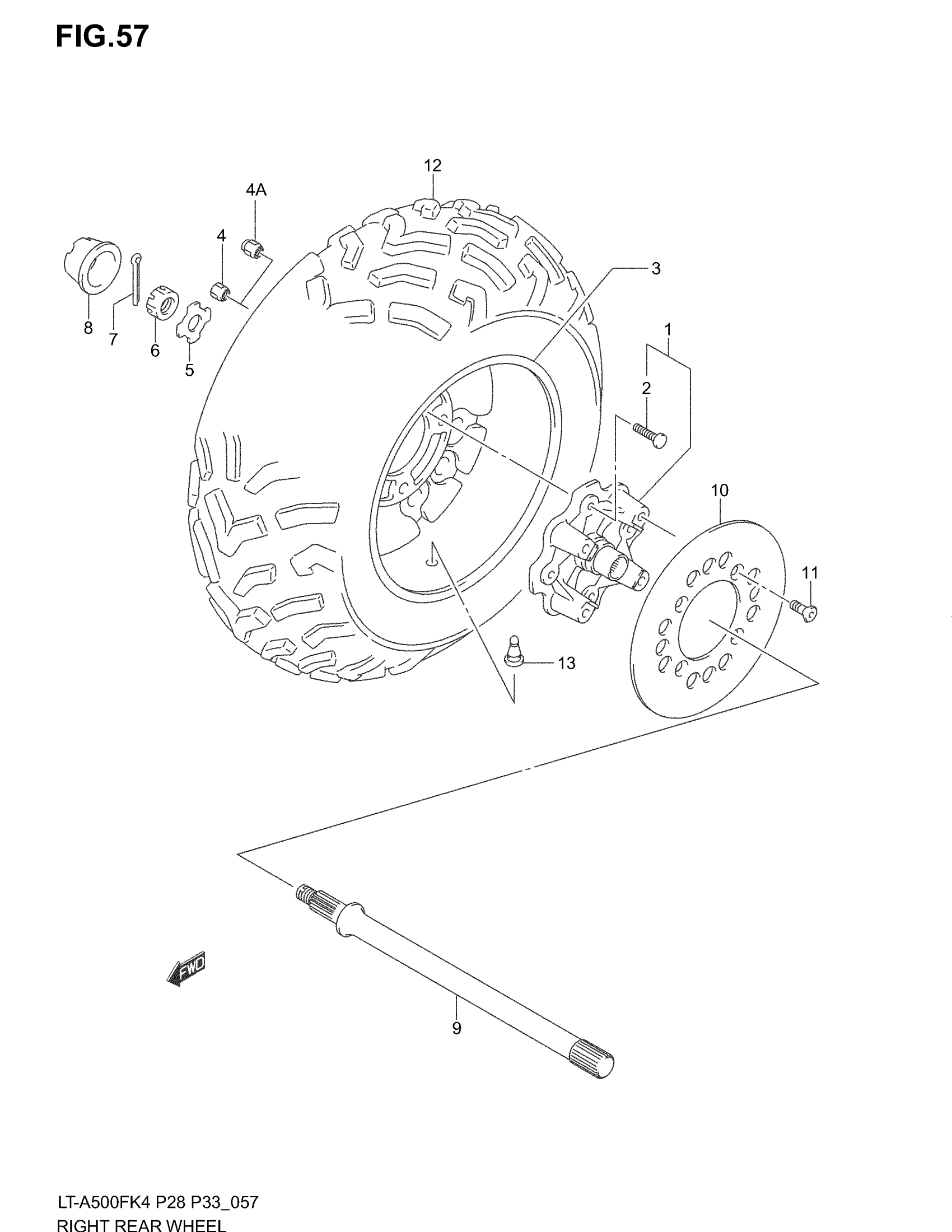 FIG.57

12

4A

4

3

8

7

6

5

1

2

10

11

13

FWD

9

LT-A500FK4 P28 P33_057
RIGHT REAR WHEEL