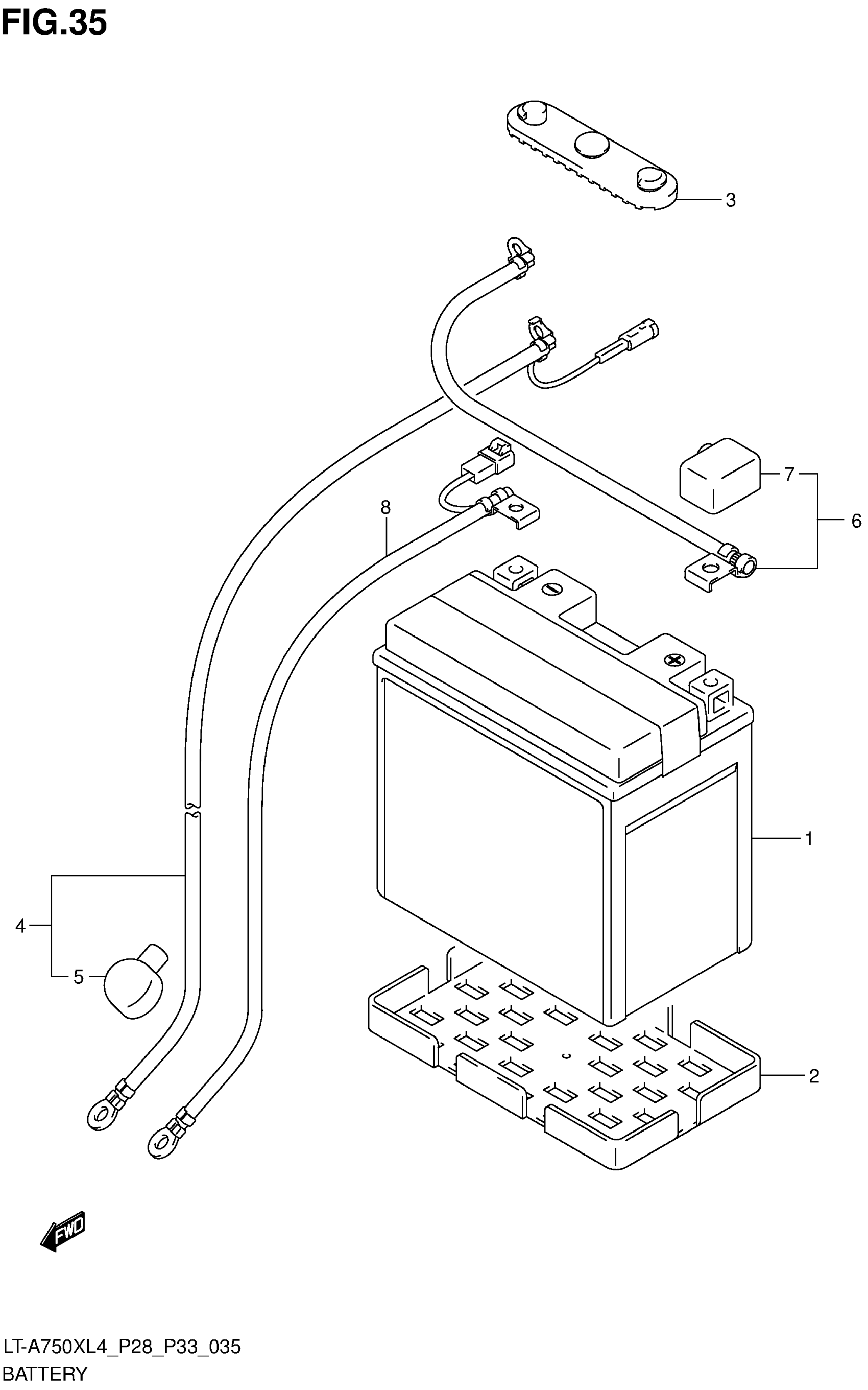 FIG.35

3

7

6

8

1

4

5

2

FWD

LT-A750XL4_P28_P33_035
BATTERY