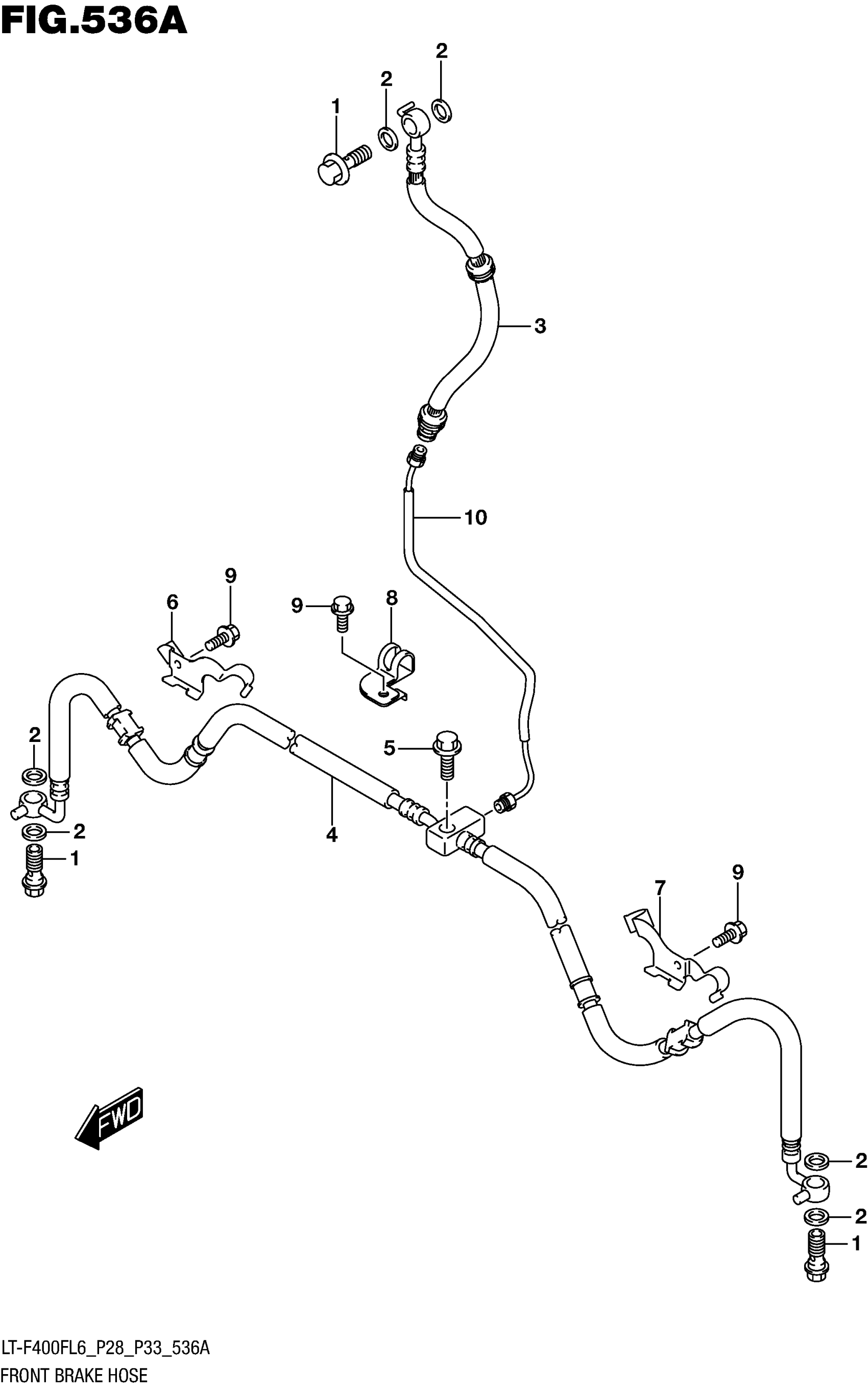 FIG.536A

2
2
1
3
10
9
6
9
8
2
5
4
2
1
7
9
FWD
2
2
1

LT-F400FL6_P28_P33_536A
FRONT BRAKE HOSE