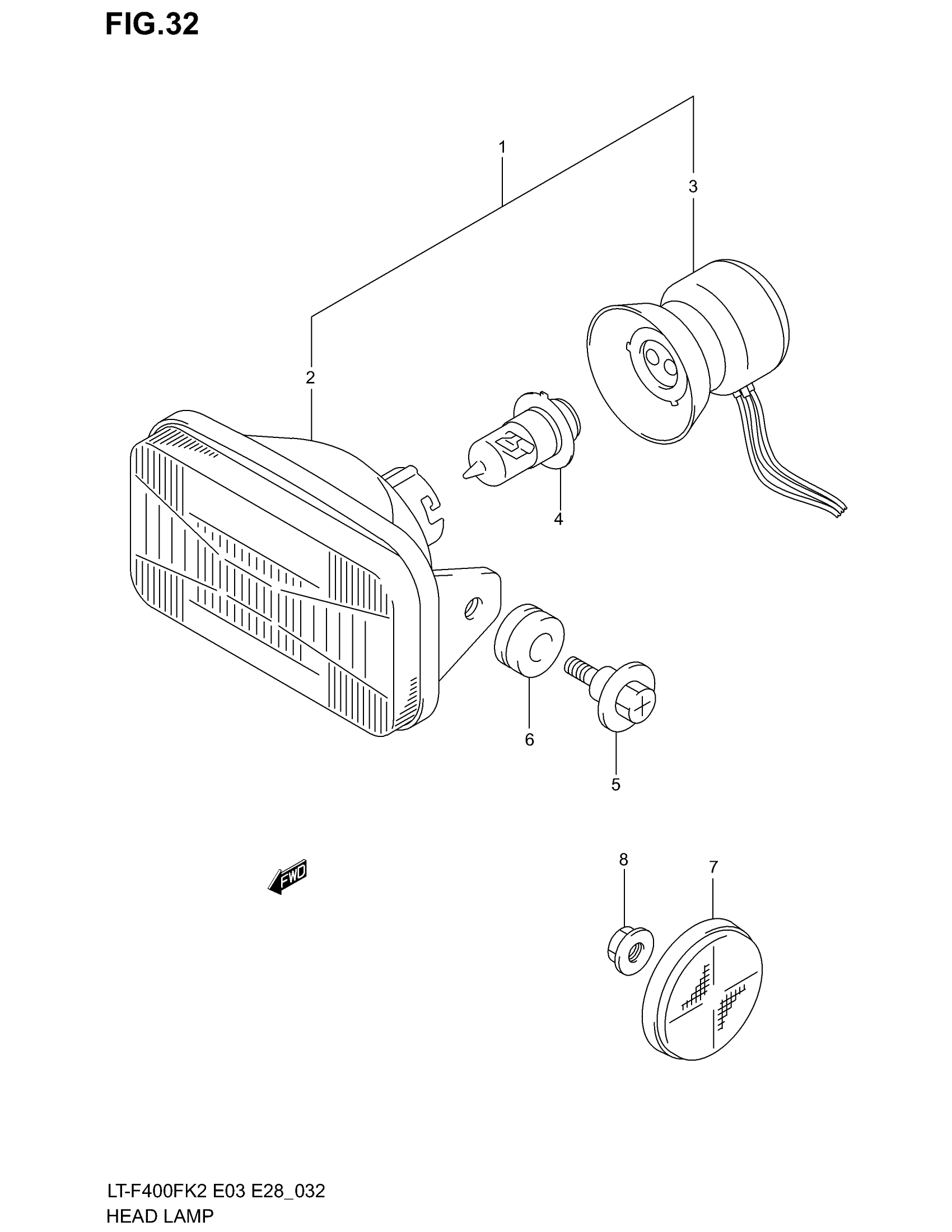 FIG.32

1

3

2

4

6

5

FWD

8

7

LT-F400FK2 E03 E28_032
HEAD LAMP