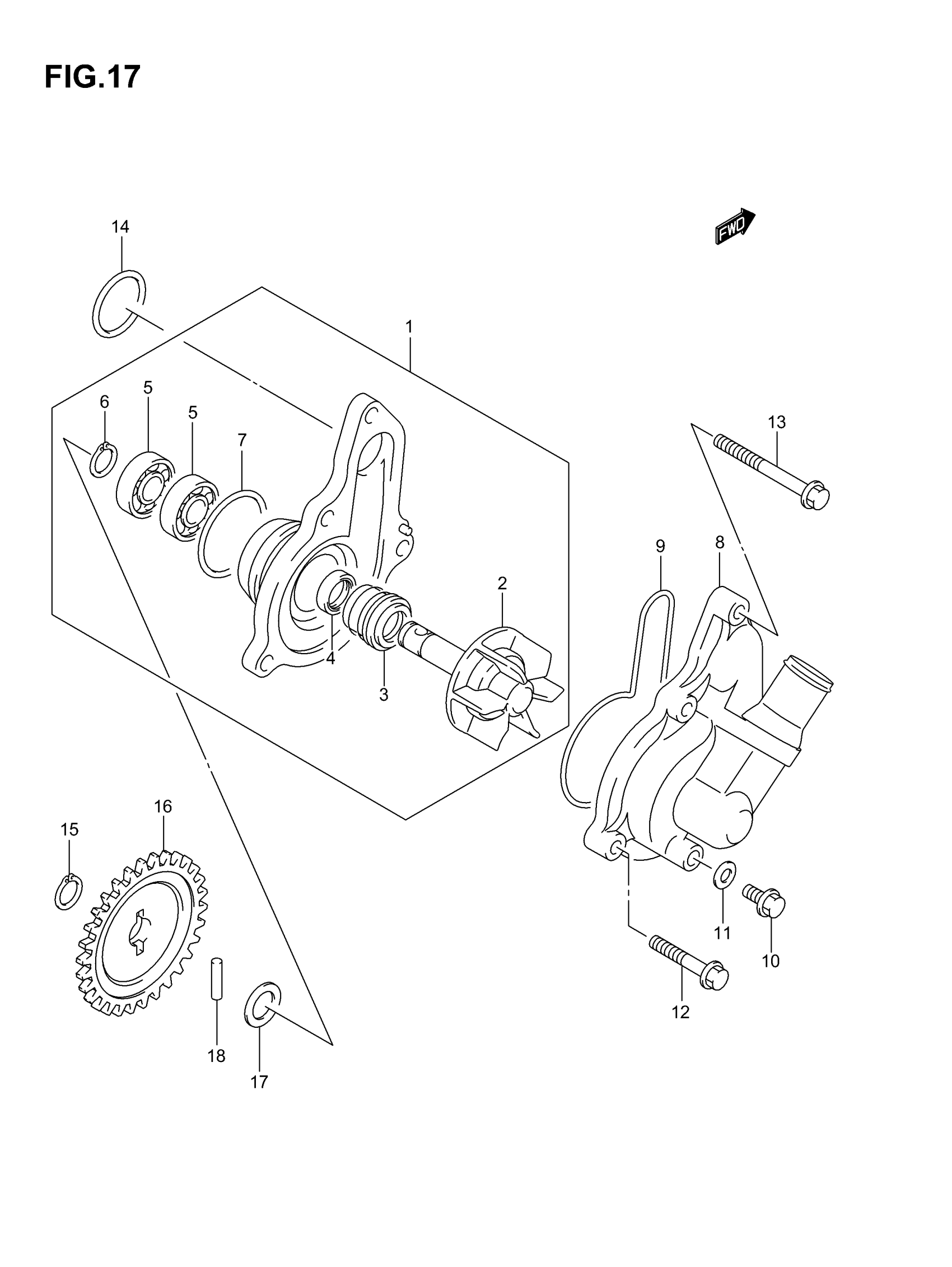 FIG.17

FWD

14

1

6
5
5
7

13

9
8
2

4
3

16
15

11
10

12

18
17