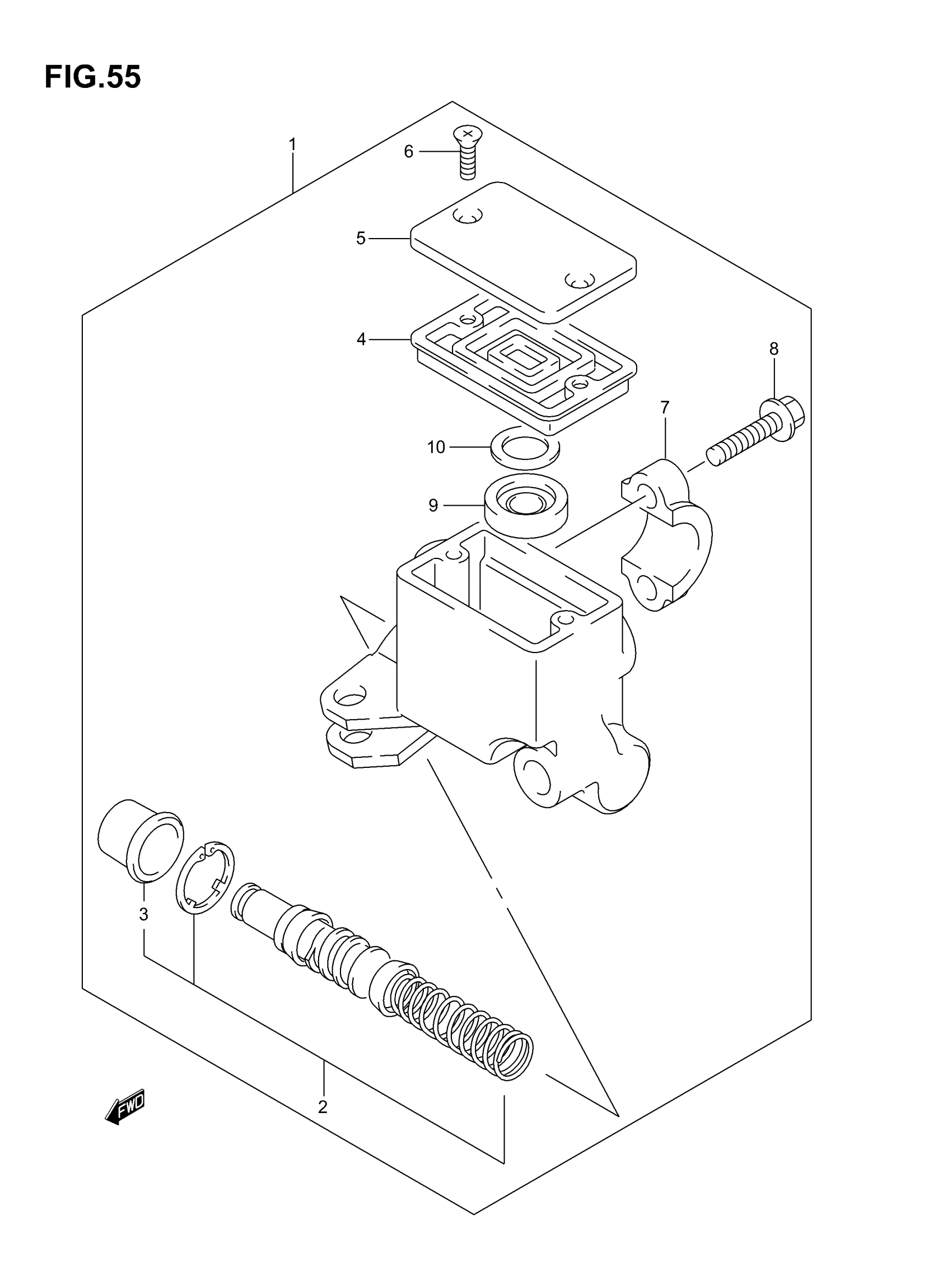 FIG.55

1
6
5
4
8
7
10
9
3
2
FWD