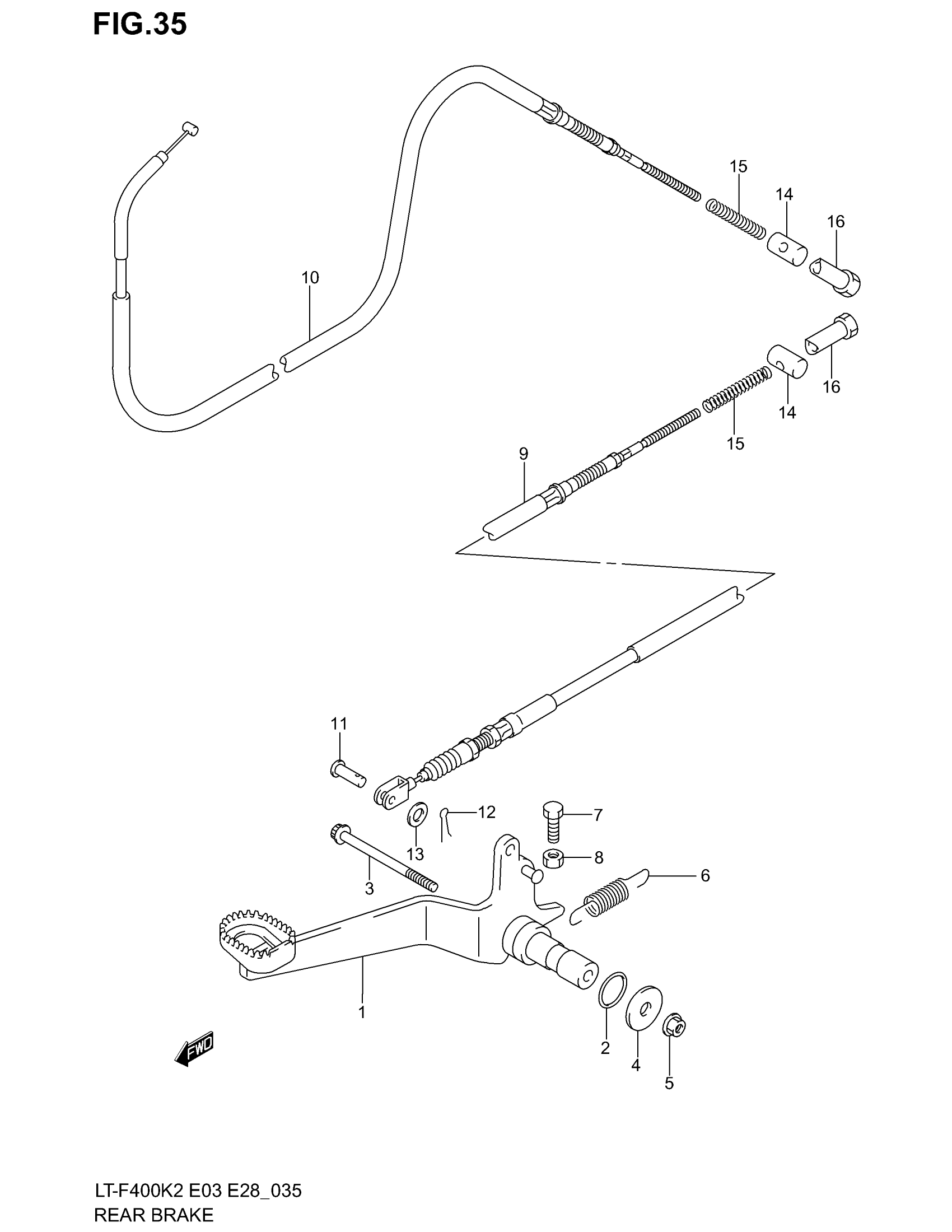 FIG.35

15
14
16
10
16
14
15
9
11
12
7
13
8
3
6
1
2
4
5
FWD

LT-F400K2 E03 E28_035
REAR BRAKE