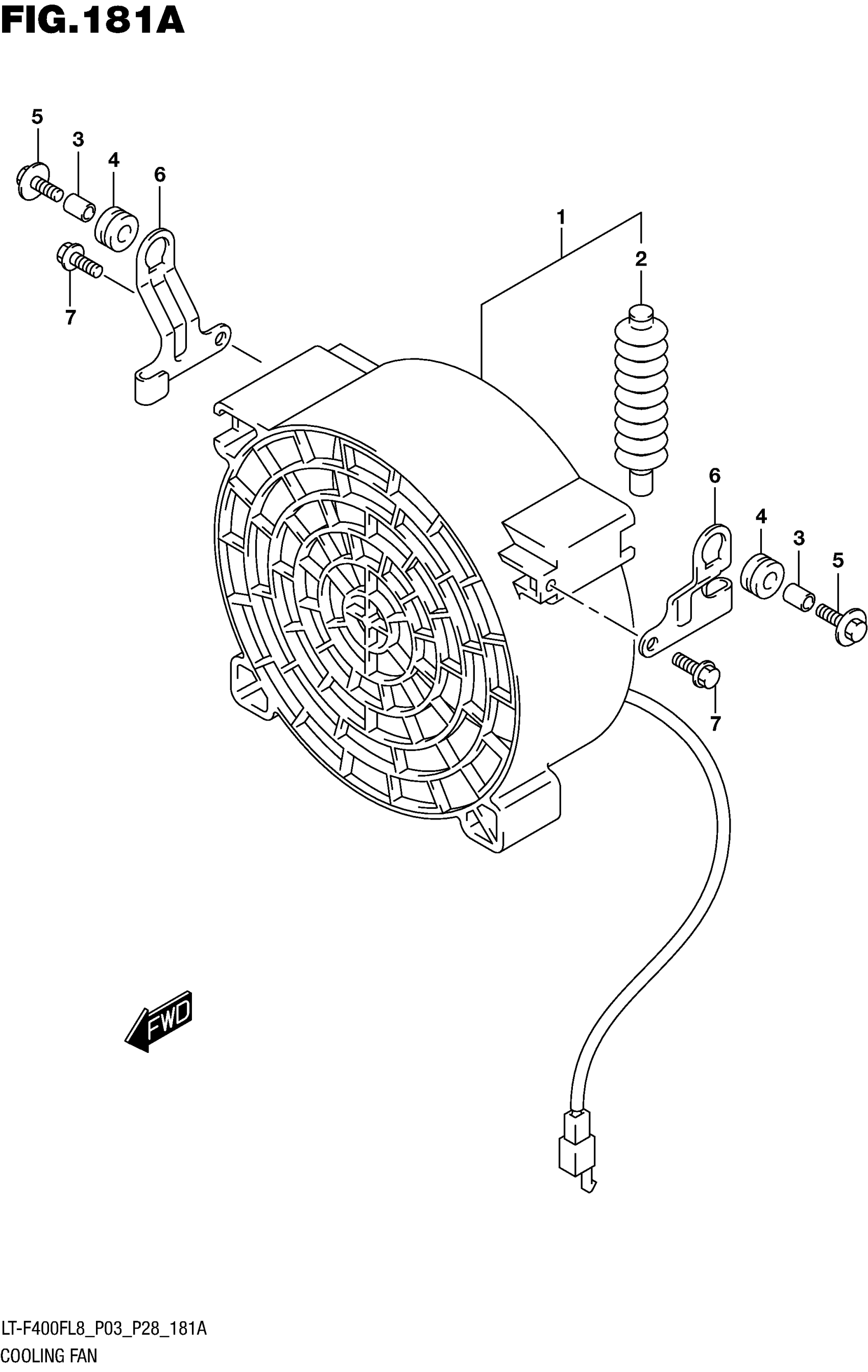 FIG.181A

5
3
4
6
7
1
2
6
4
3
5
7

FWD

LT-F400FL8_P03_P28_181A
COOLING FAN