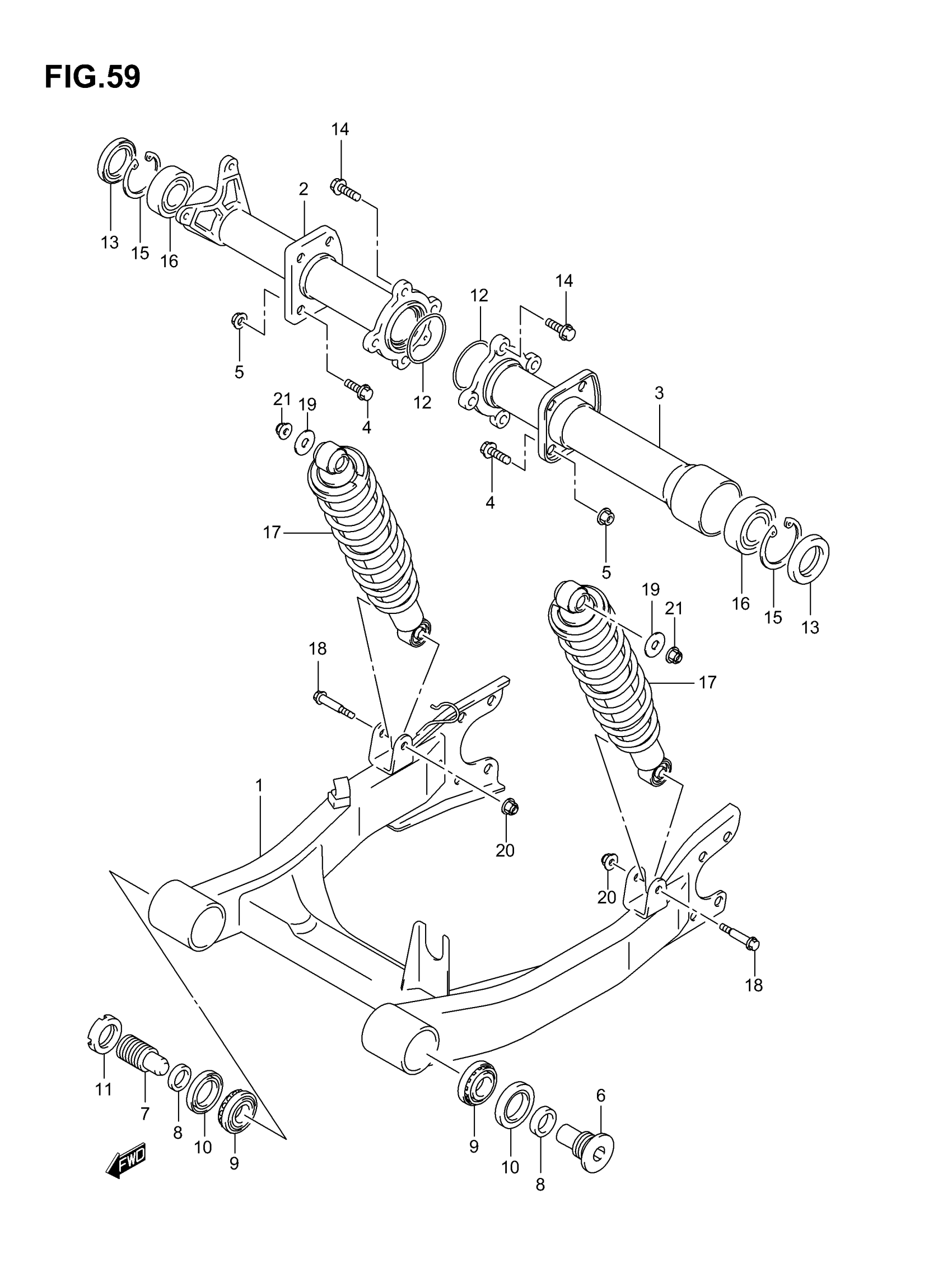 FIG.59

14
2
13
15
16
14
12
5
12
21
19
4
3
4
17
5
19
21
16
15
13
18
17
1
20
20
18
11
7
8
10
9
6
9
10
8
FWD