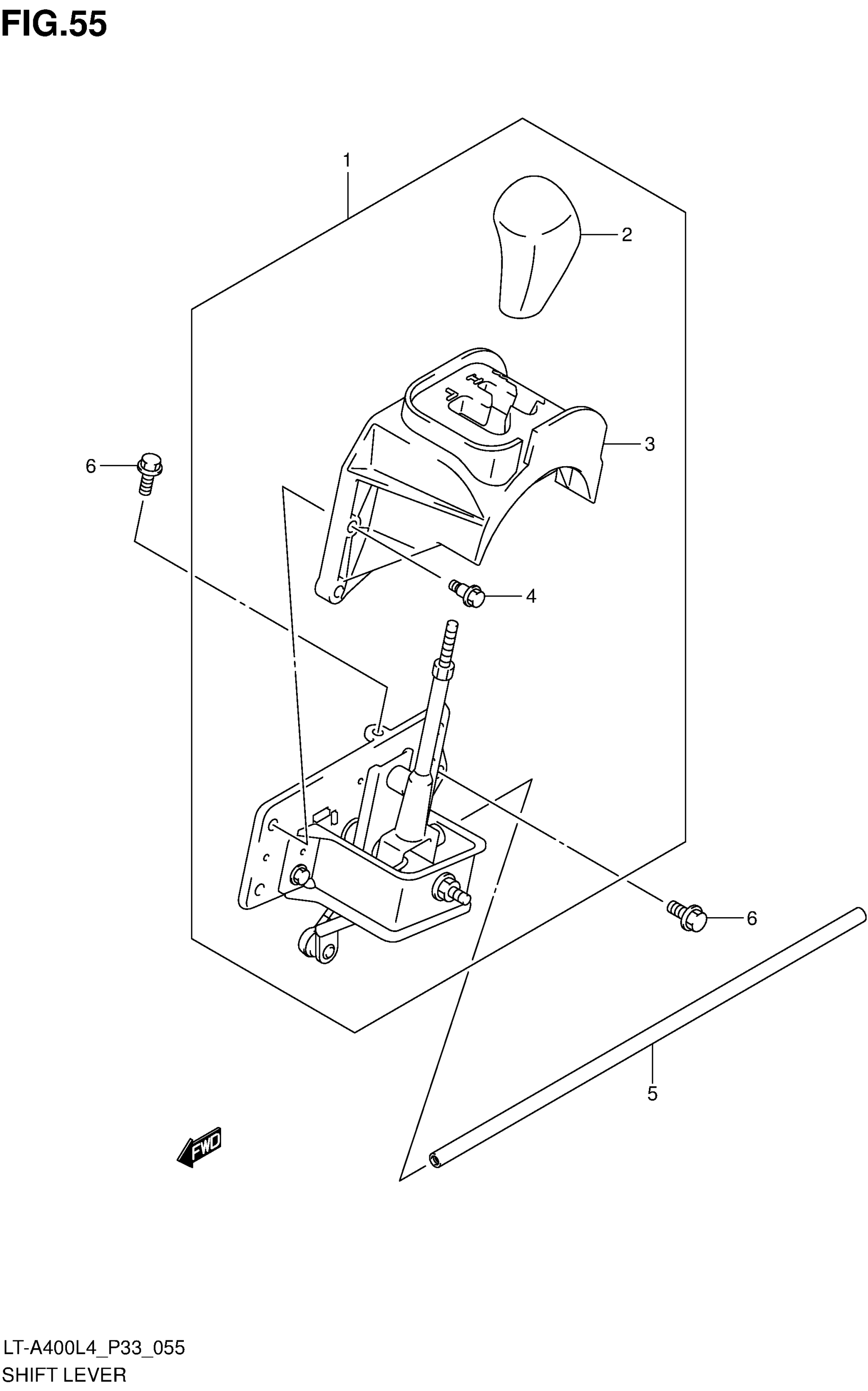 FIG.55

1

2

3

6

4

6

5

FWD

LT-A400L4_P33_055
SHIFT LEVER