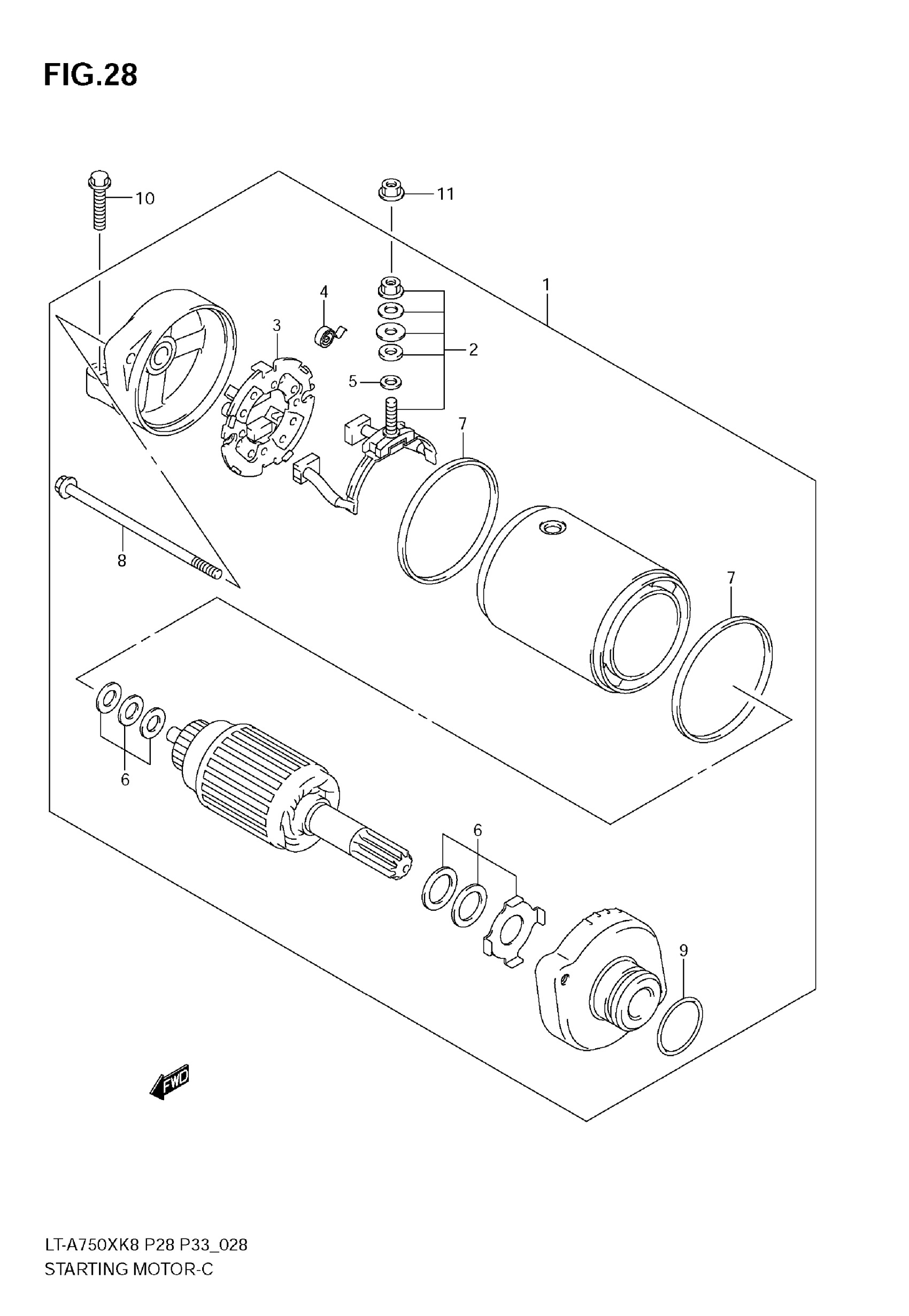 FIG.28

10

11

1

4

3

2

5

7

8

7

6

6

9

FWD

LT-A750XK8 P28 P33_028
STARTING MOTOR-C