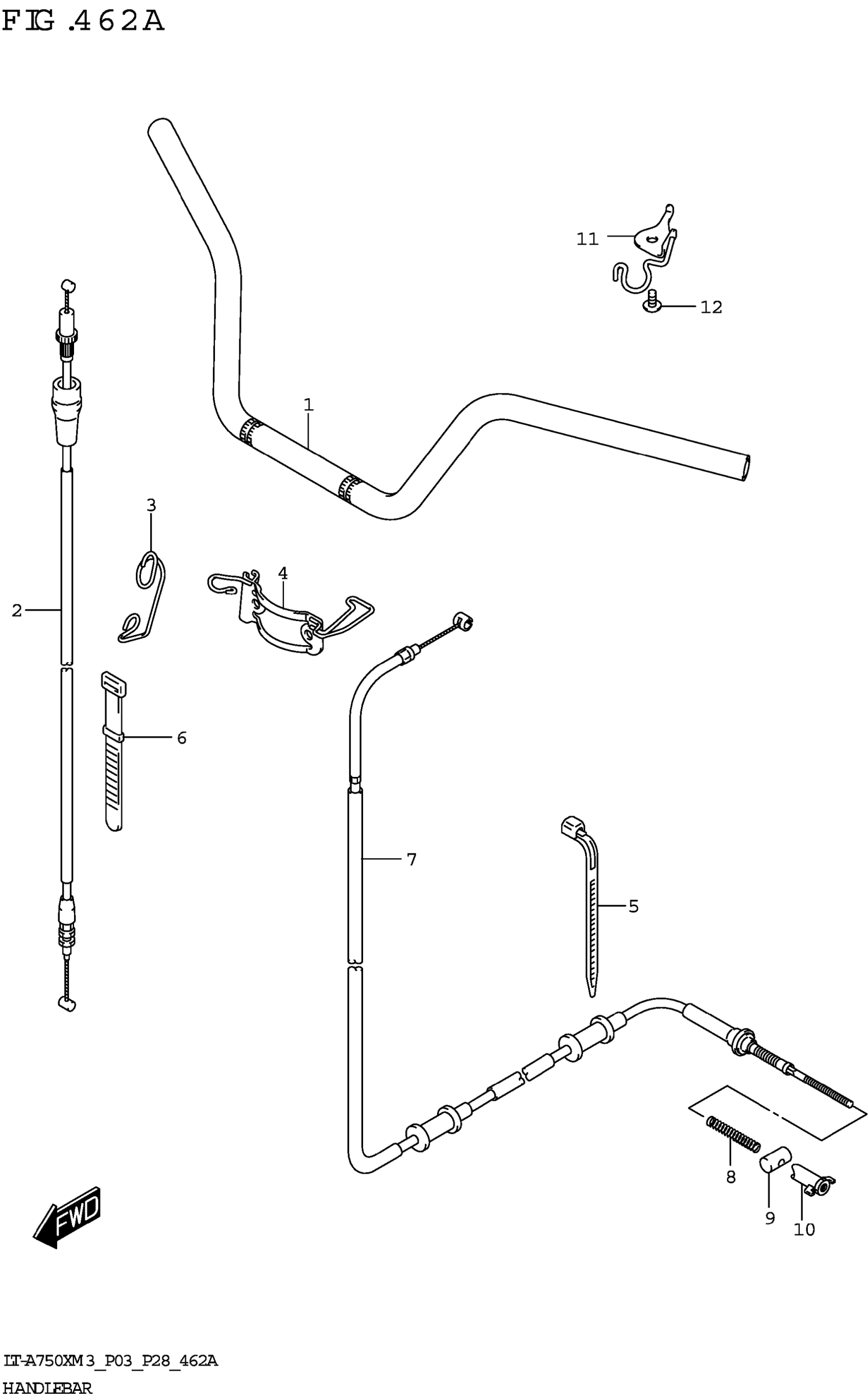 FIG.462A

11
12
1
3
4
2
6
7
5
8
9
10
FWD

LT-A750XM3_P03_P28_462A
HANDLEBAR