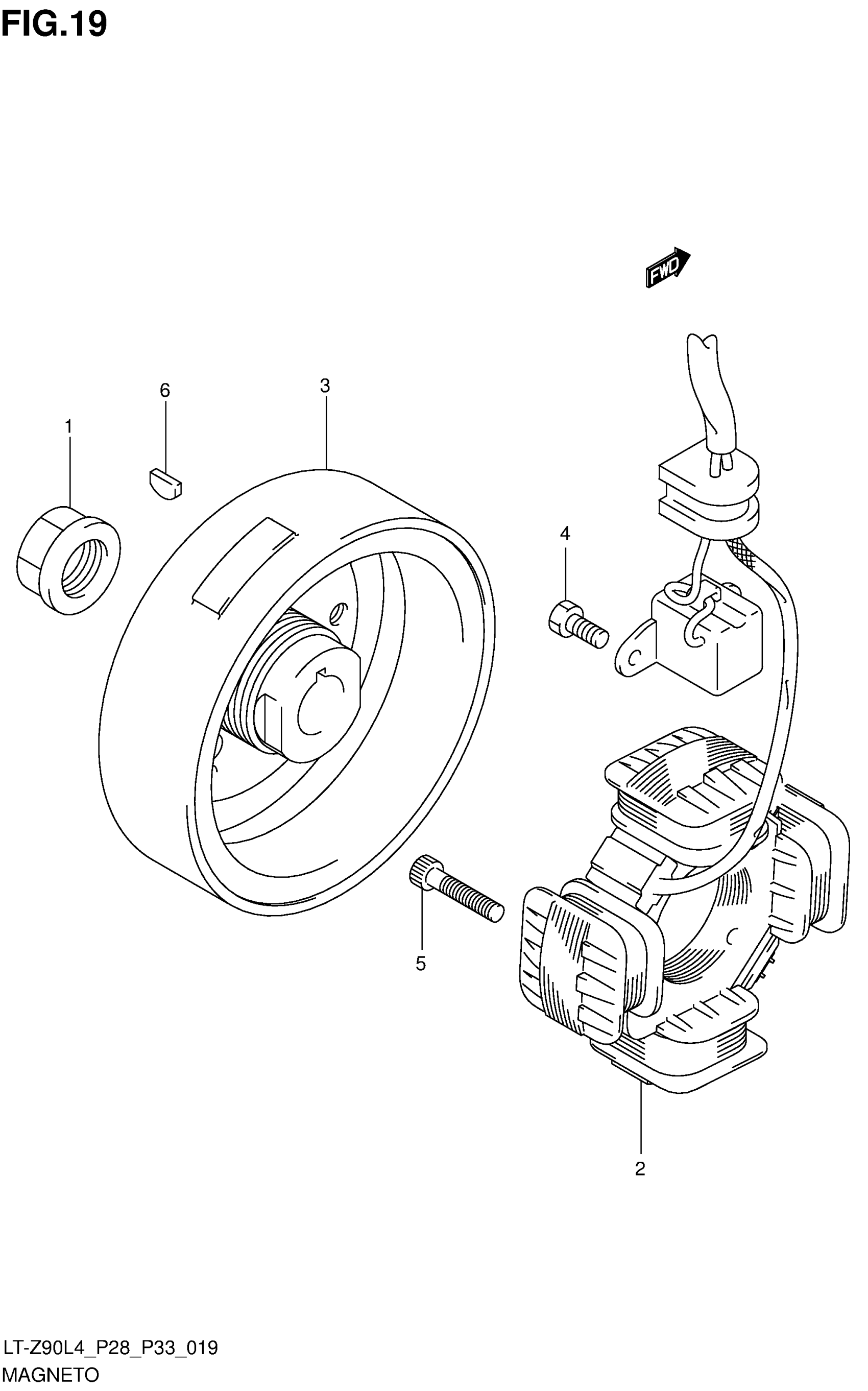 FIG.19

FWD

6

3

1

4

5

2

LT-Z90L4_P28_P33_019
MAGNETO