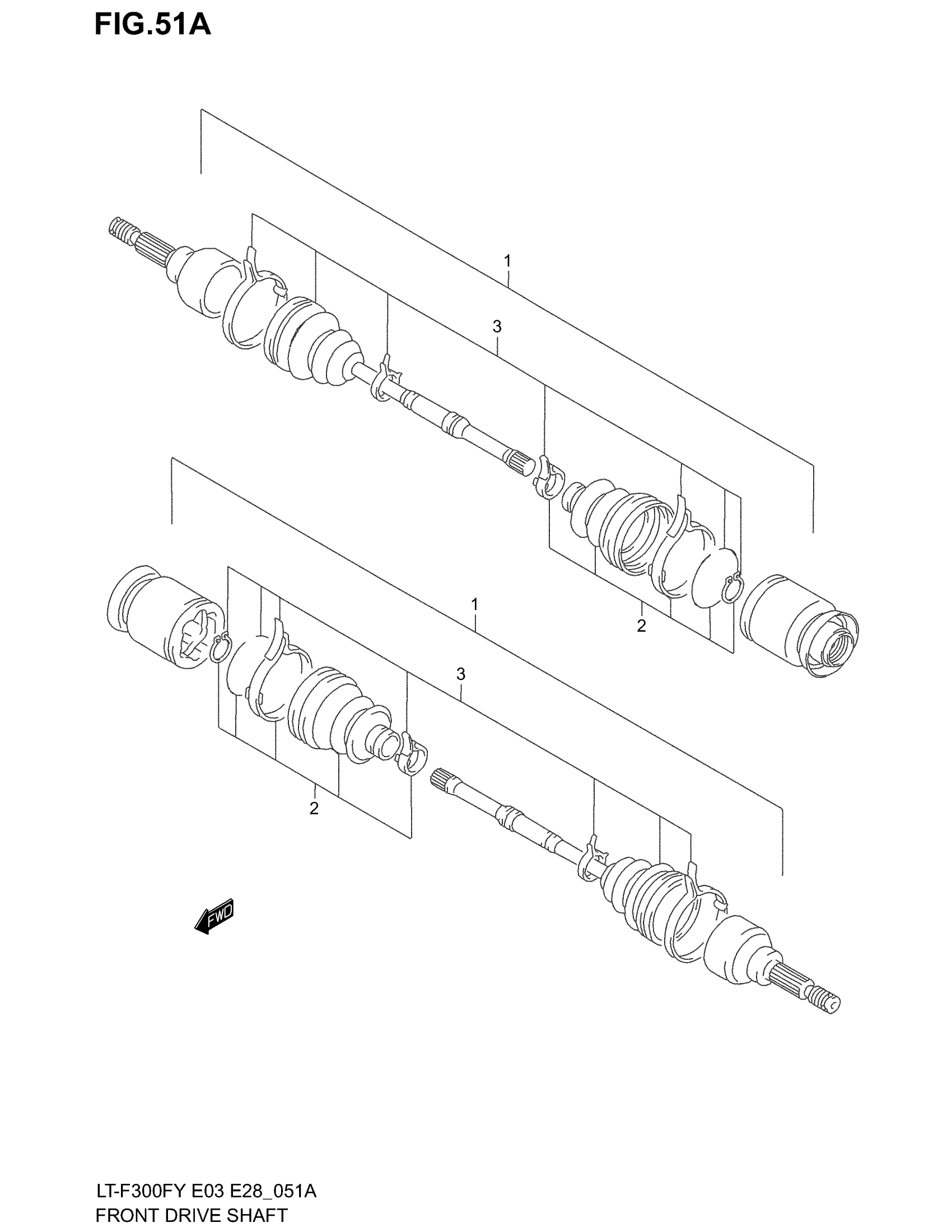 FIG.51A

1

3

2

1

3

2

FWD

LT-F300FY E03 E28_051A
FRONT DRIVE SHAFT