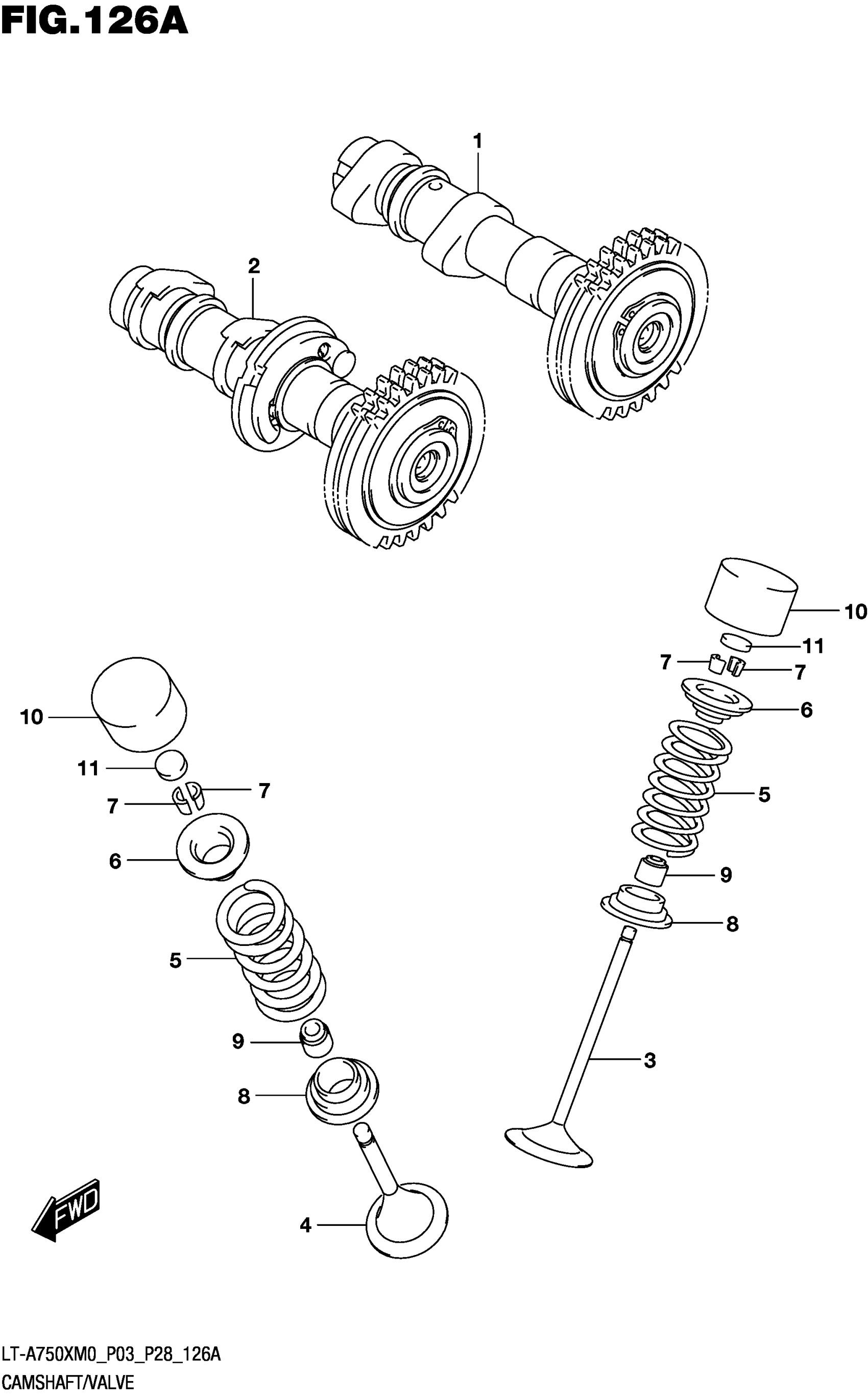 FIG.126A

1

2

10

11

7

7

6

5

9

8

3

10

11

7

7

6

5

9

8

4

FWD

LT-A750XM0_P03_P28_126A
CAMSHAFT/VALVE