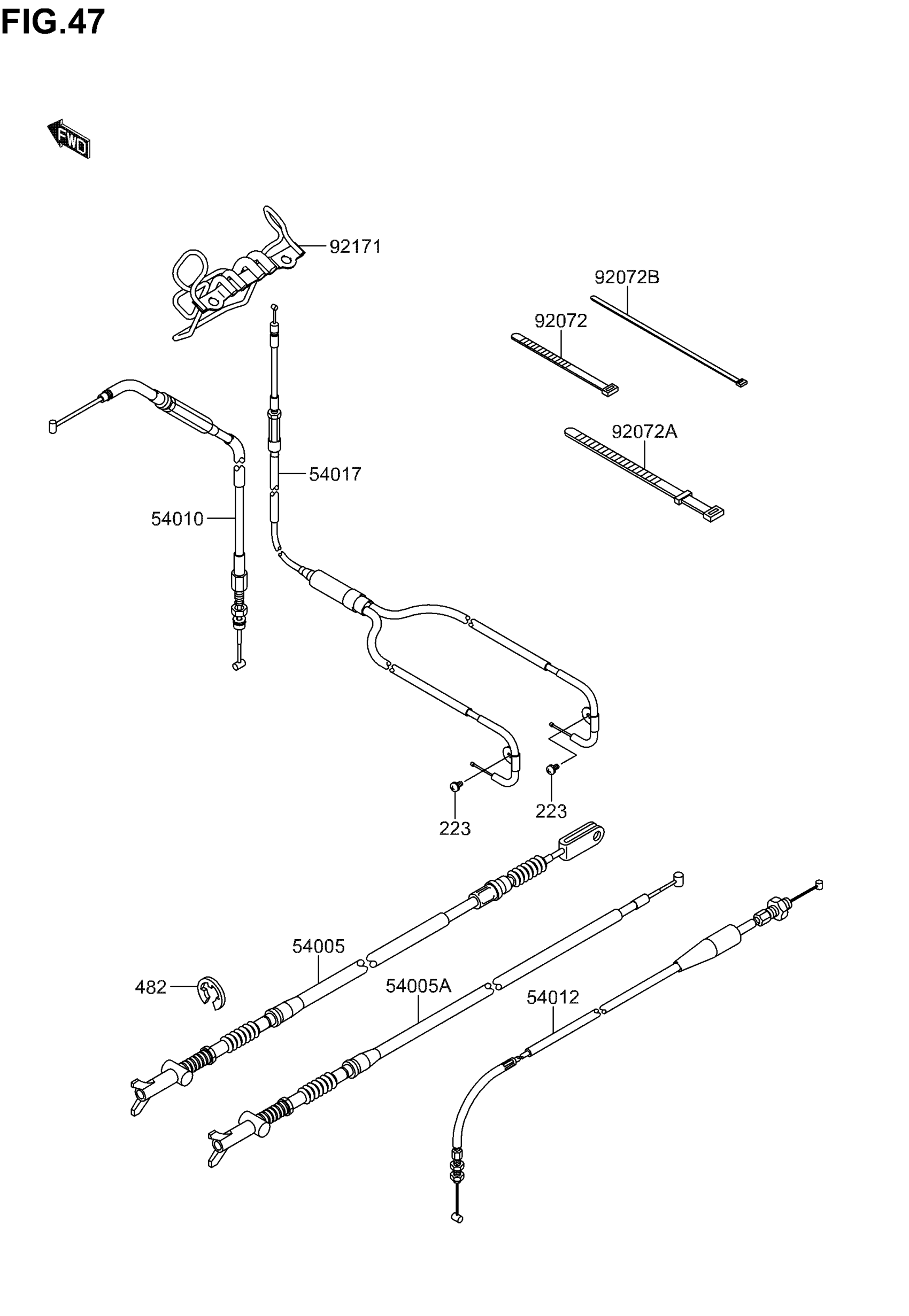 FIG.47

FWD

92171

92072B

92072

92072A

54017

54010

223

223

54005

482

54005A

54012