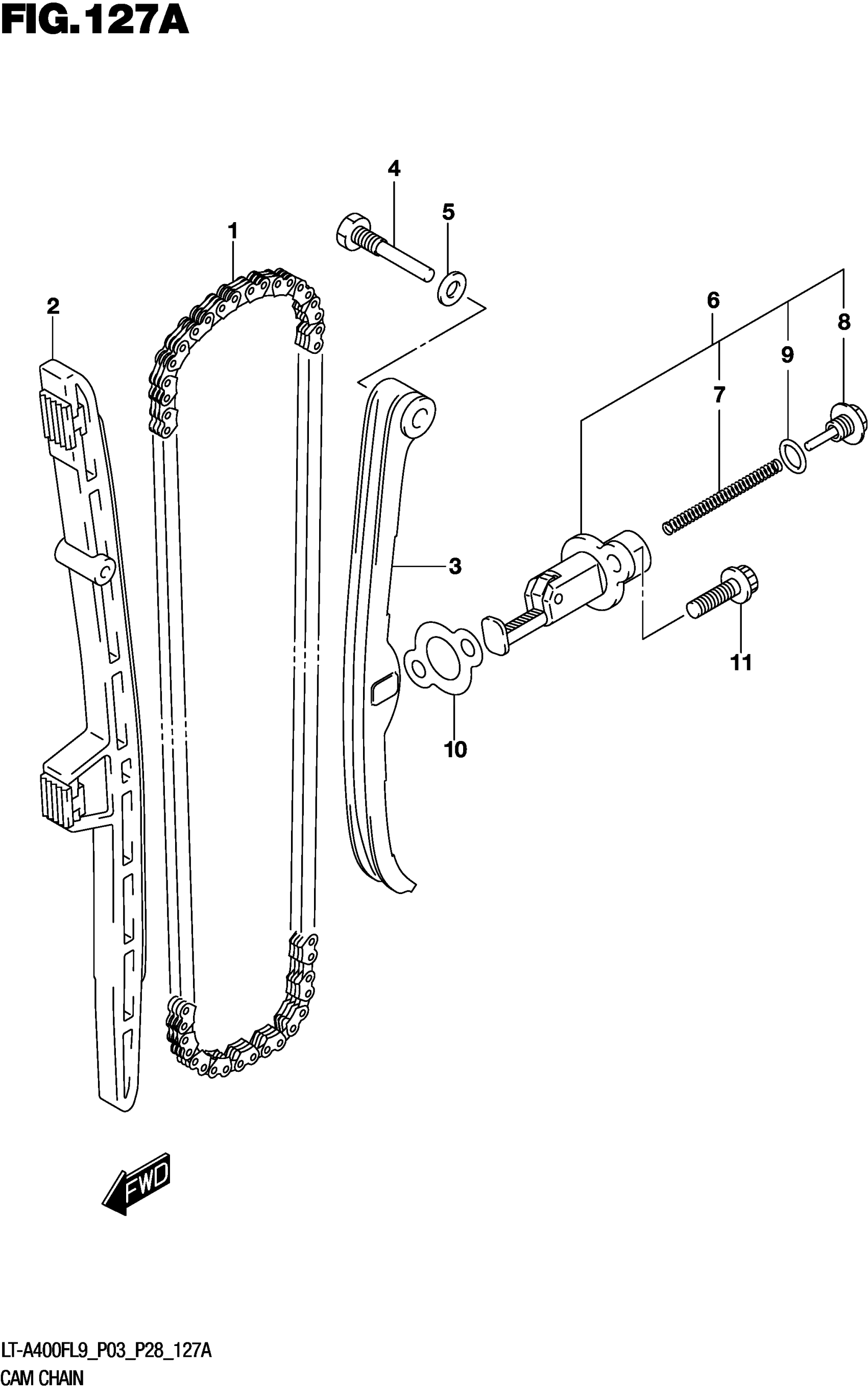 FIG.127A

4

5

1

2

6

8

9

7

3

11

10

FWD

LT-A400FL9_P03_P28_127A
CAM CHAIN