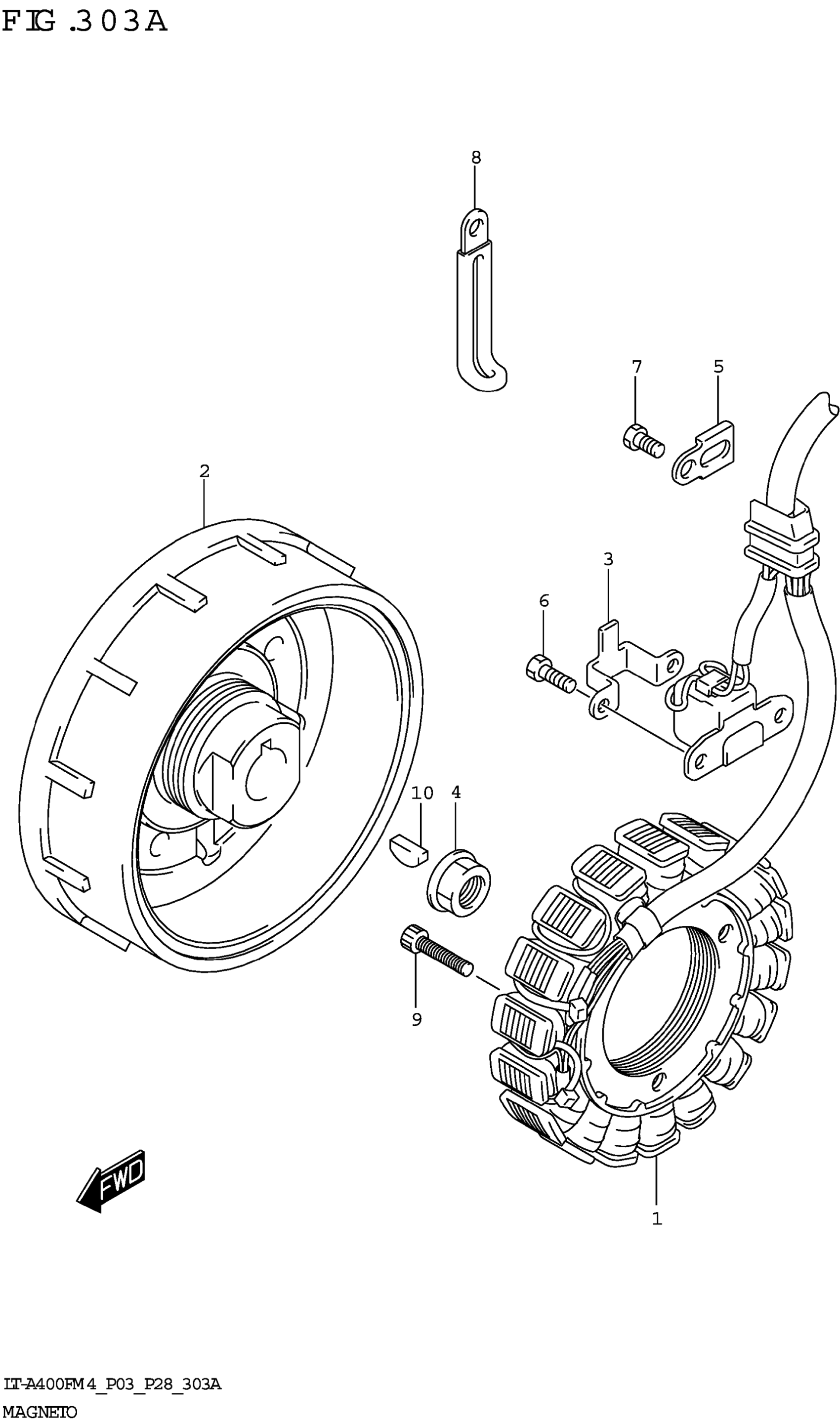 FIG.303A

8

7

5

2

3

6

10

4

9

FWD

1

LT-A400FM4_P03_P28_303A

MAGNETO