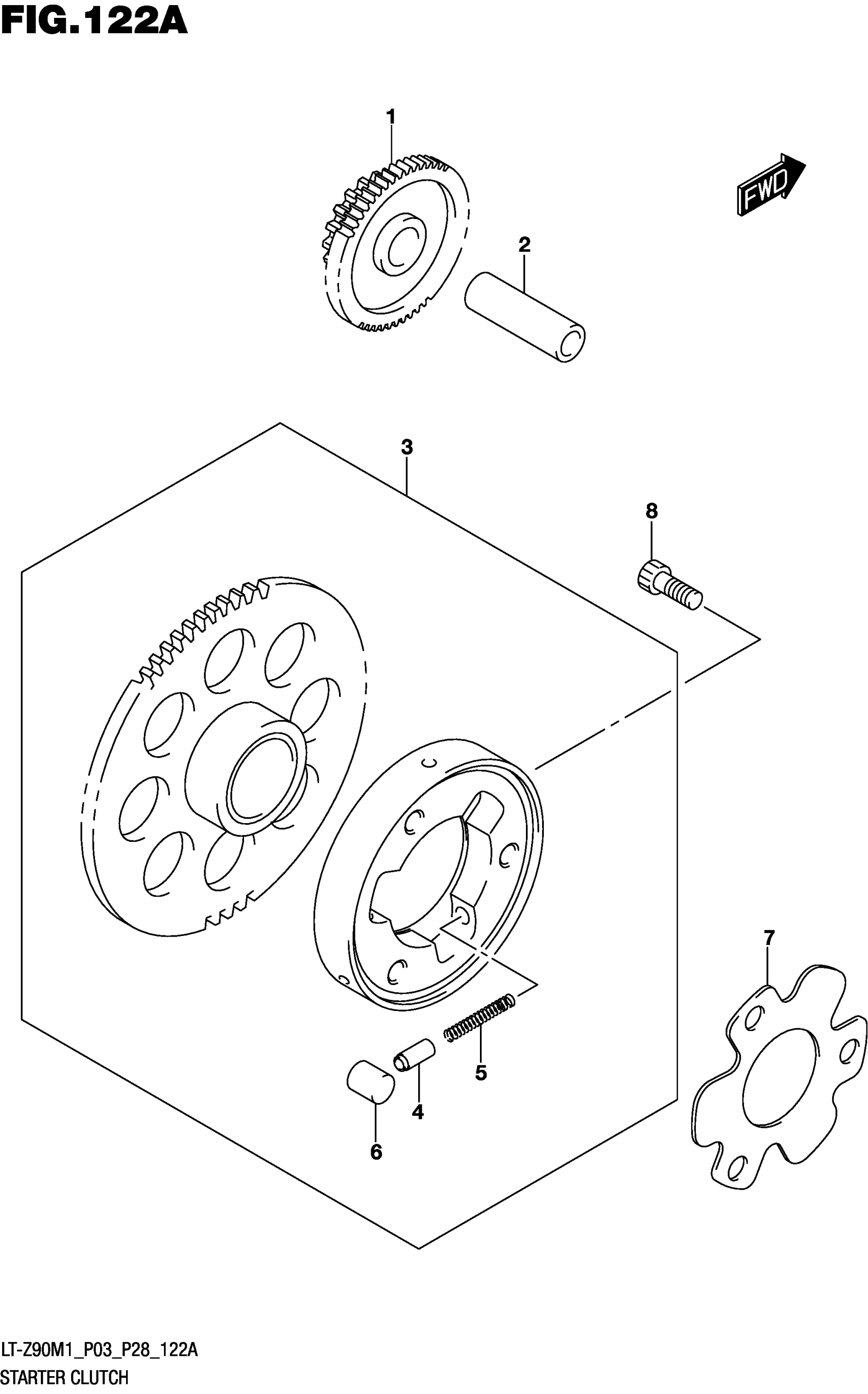 FIG.122A

1

FWD

2

3

8

7

5

4

6

LT-Z90M1_P03_P28_122A

STARTER CLUTCH