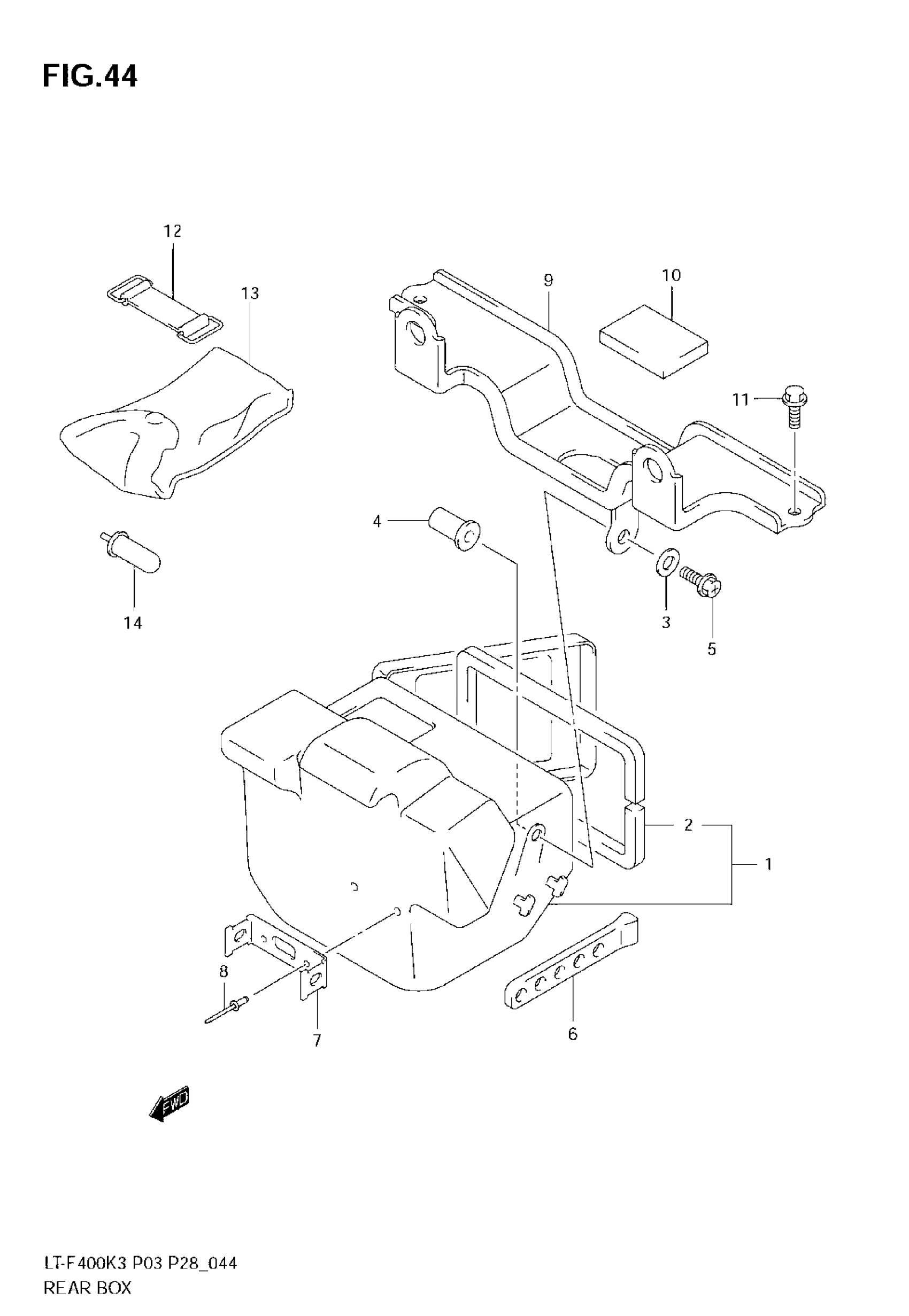 FIG.44

12
13
9
10
11
4
14
3
5
2
1
8
7
6

FWD

LT-F400K3 P03 P28_044
REAR BOX