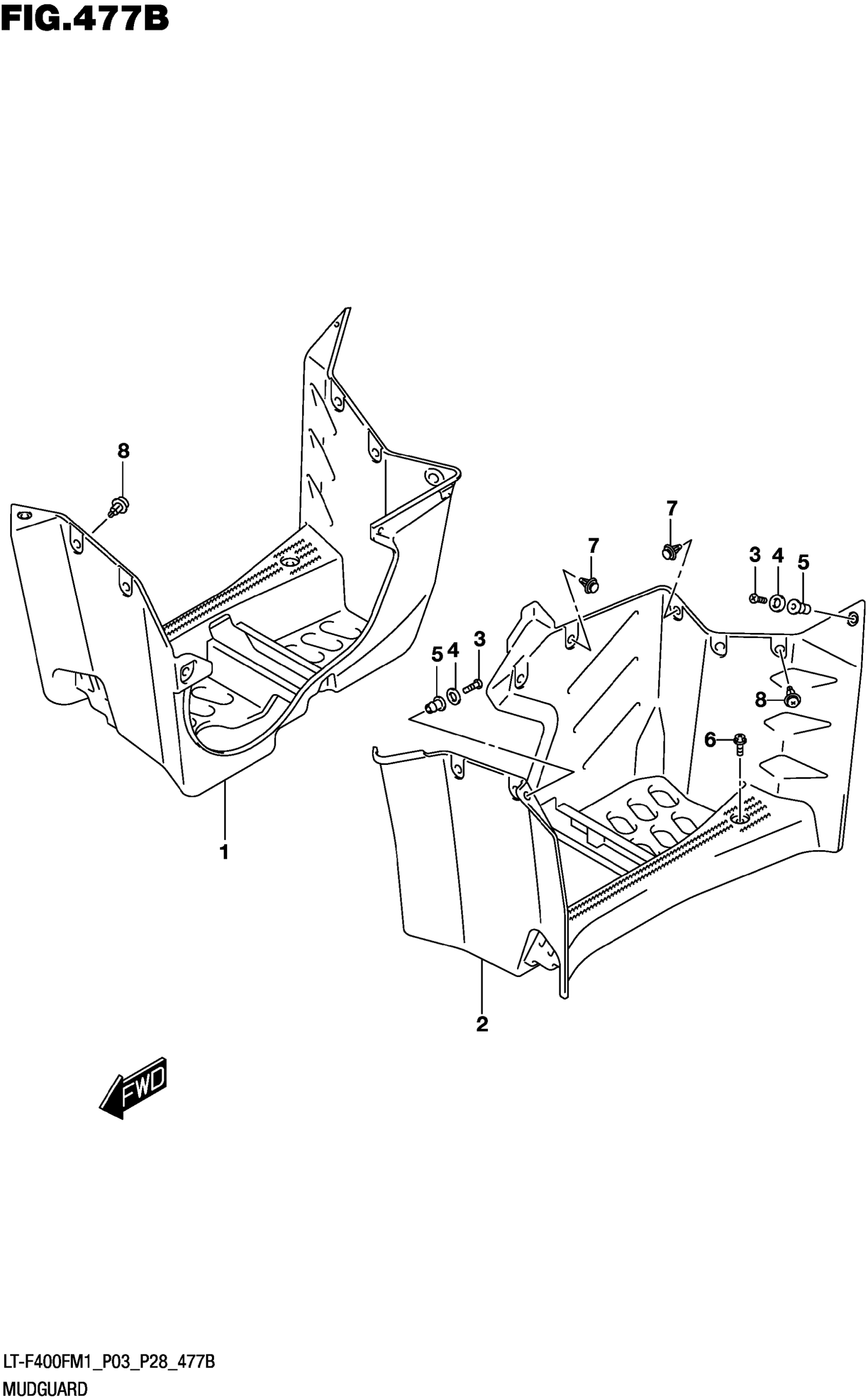 FIG.477B

8

7

7

3 4 5

5 4 3

8

6

1

2

FWD

LT-F400FM1_P03_P28_477B
MUDGUARD