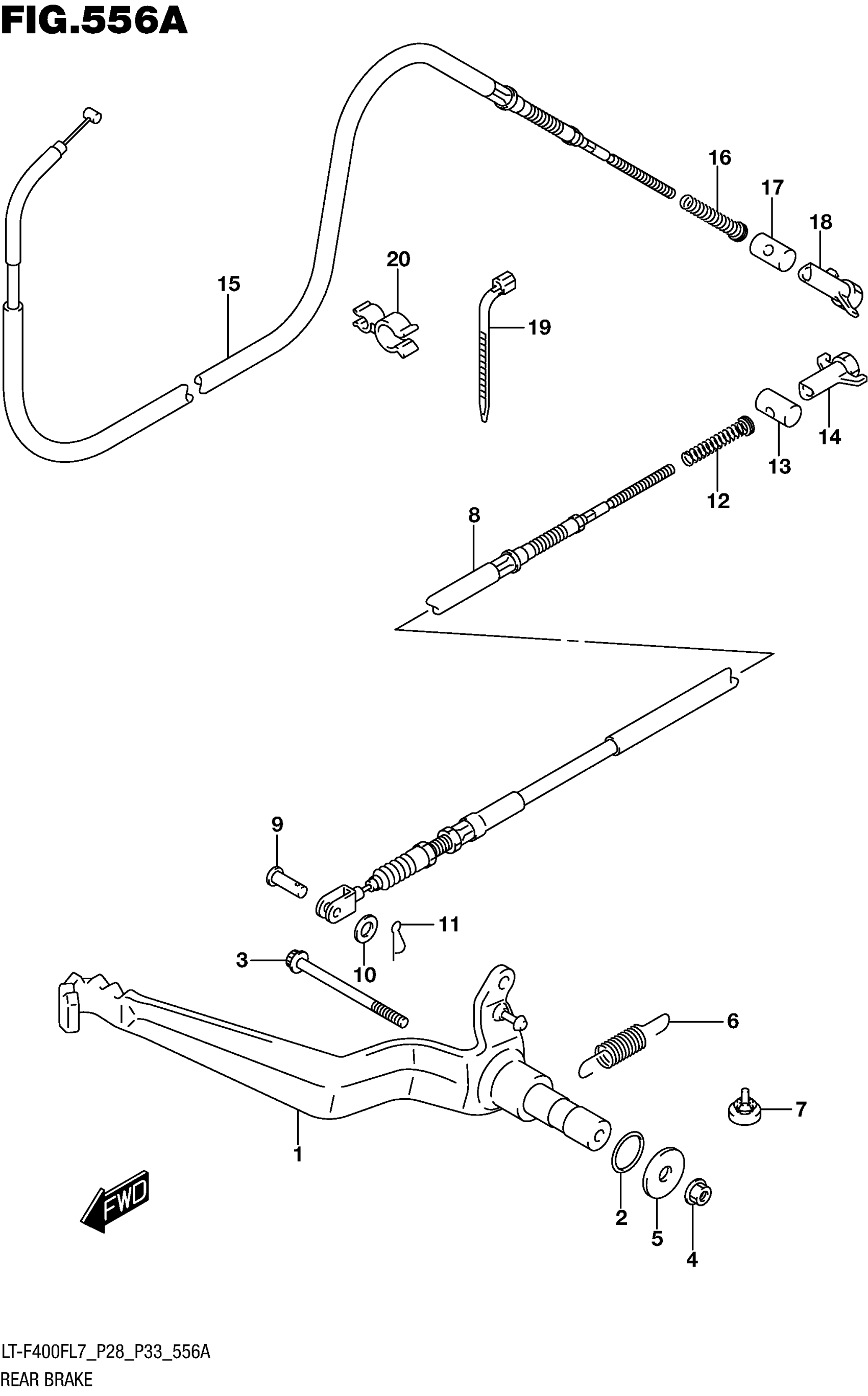 FIG.556A

16
17
18
20
15
19
14
13
12
8
9
11
3
10
6
7
1
2
5
4
FWD

LT-F400FL7_P28_P33_556A
REAR BRAKE