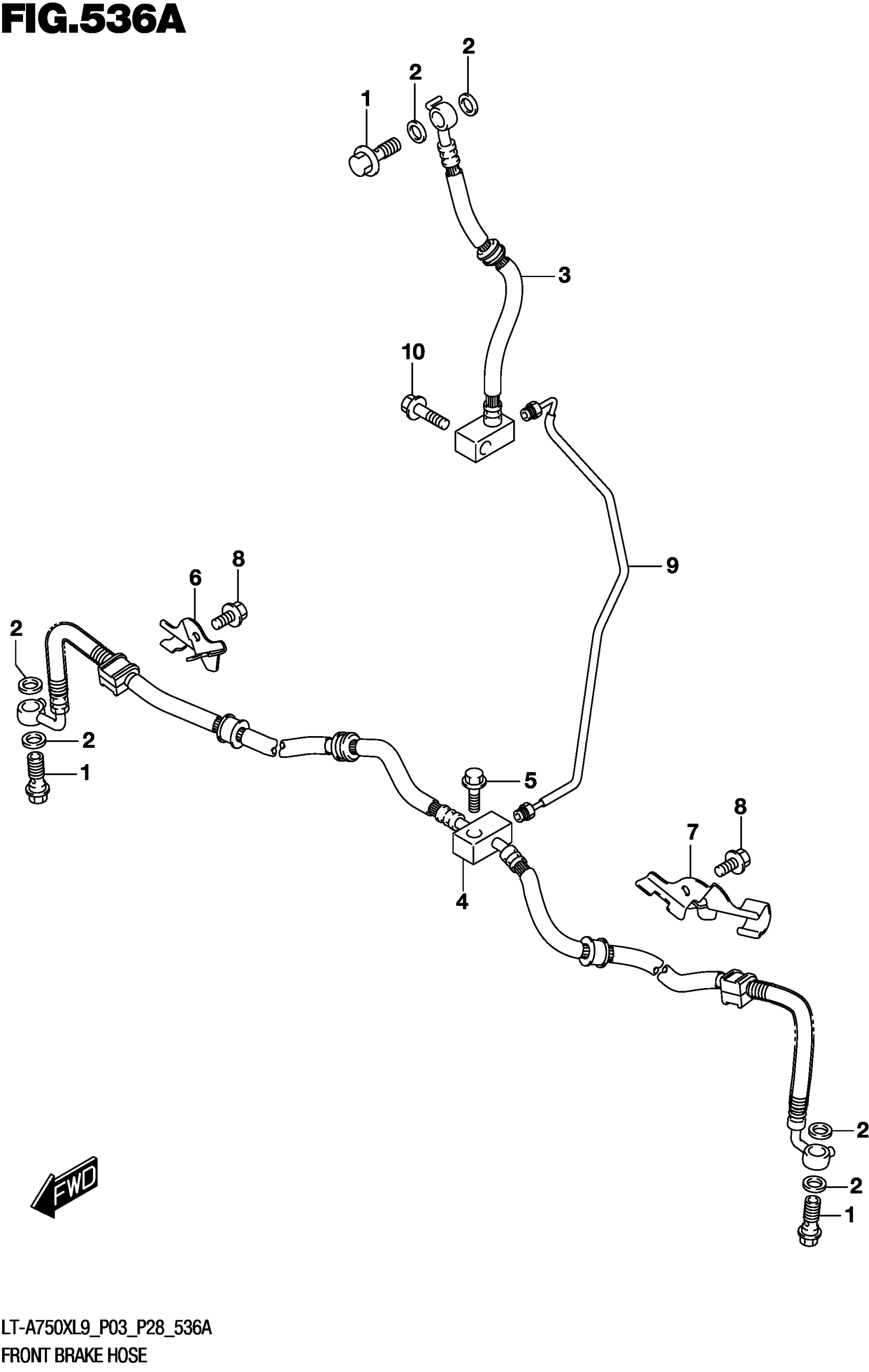 FIG.536A

2
2
1
3
10
9
8
6
2
2
1
5
8
7
4
2
2
1
FWD

LT-A750XL9_P03_P28_536A
FRONT BRAKE HOSE