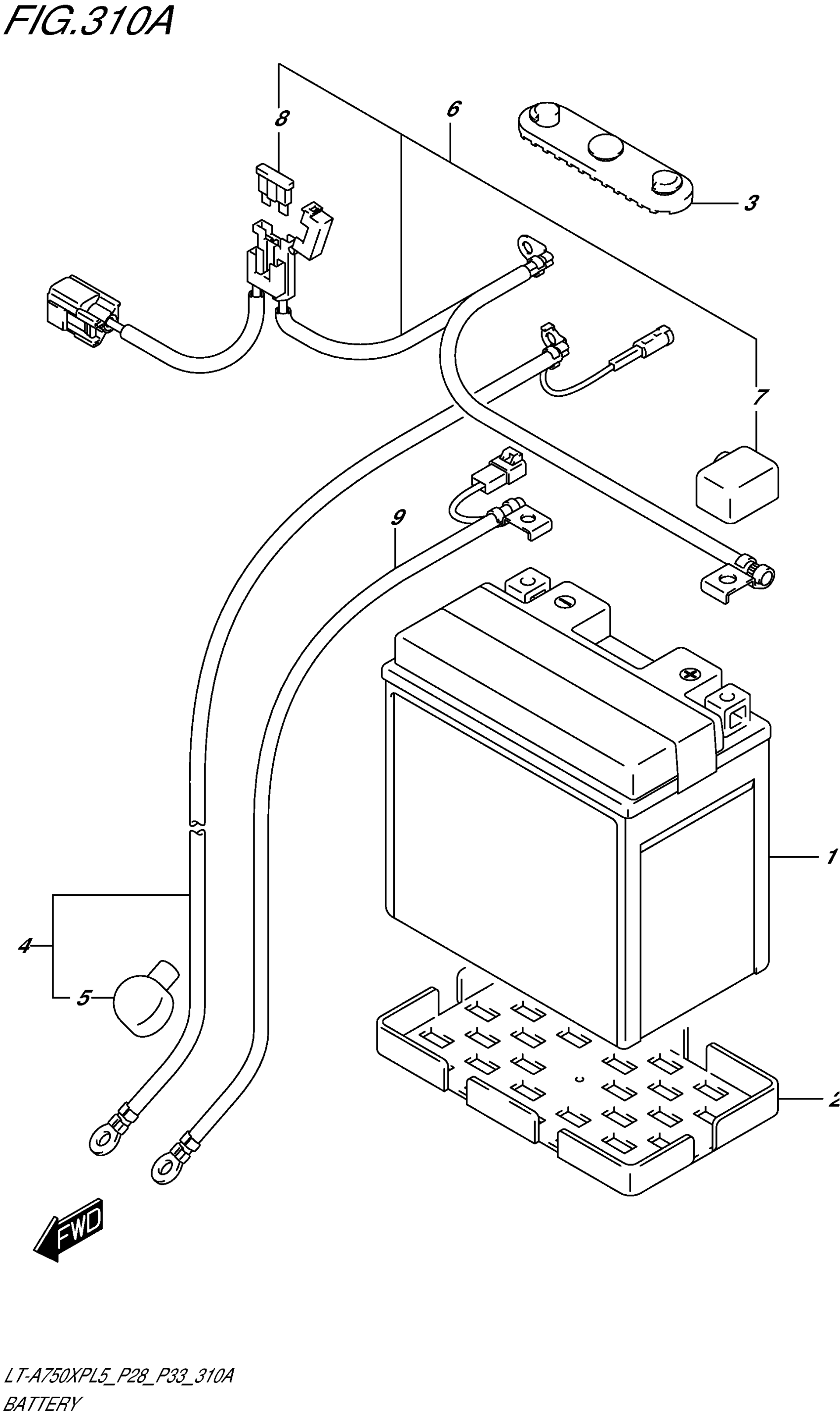 FIG.310A

8

6

3

7

9

1

4

5

2

FWD

LT-A750XPL5_P28_P33_310A
BATTERY