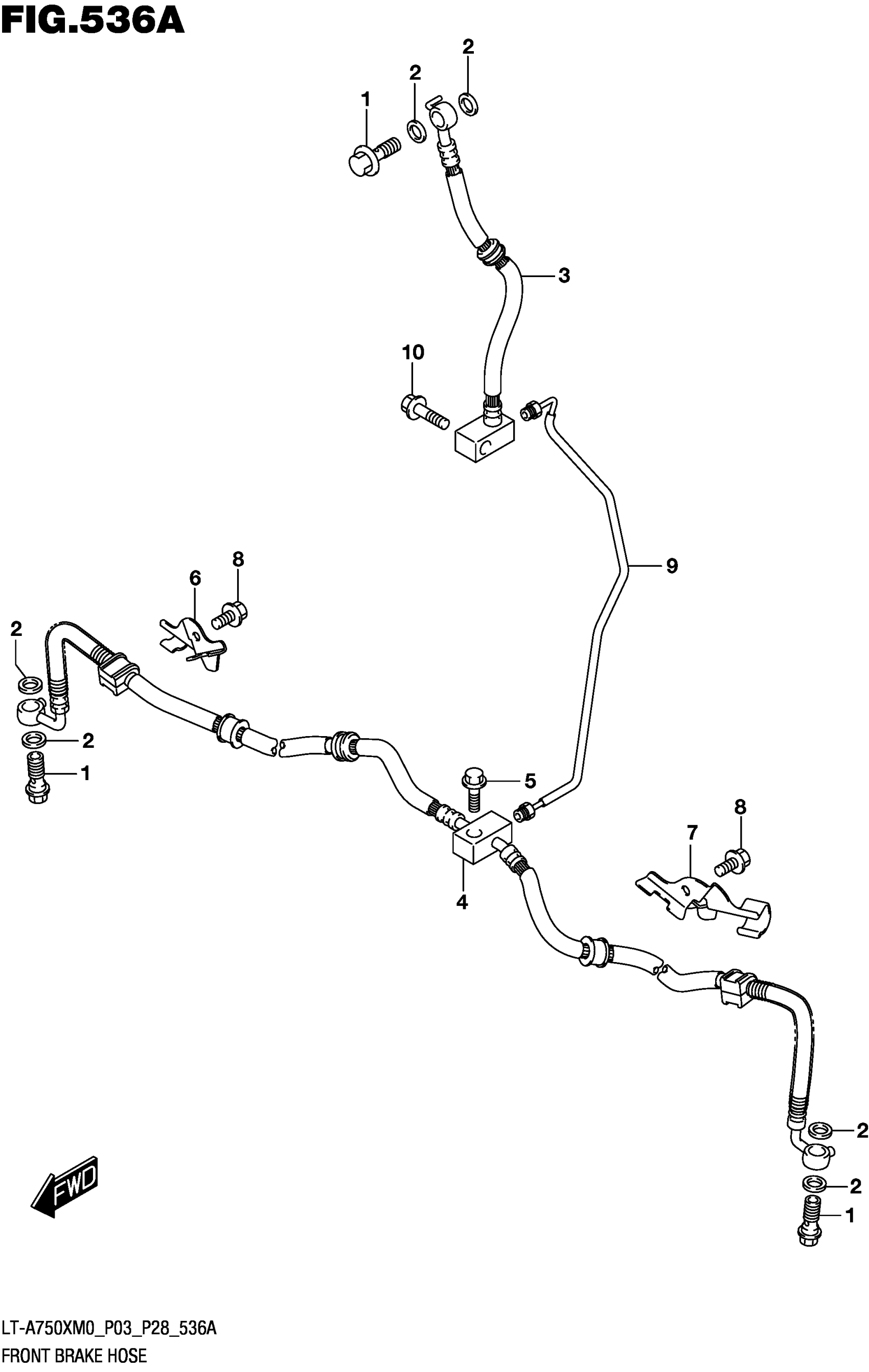 FIG.536A

2
2
1
3
10
9
8
6
2
2
1
5
8
7
4
2
2
1

FWD

LT-A750XM0_P03_P28_536A
FRONT BRAKE HOSE