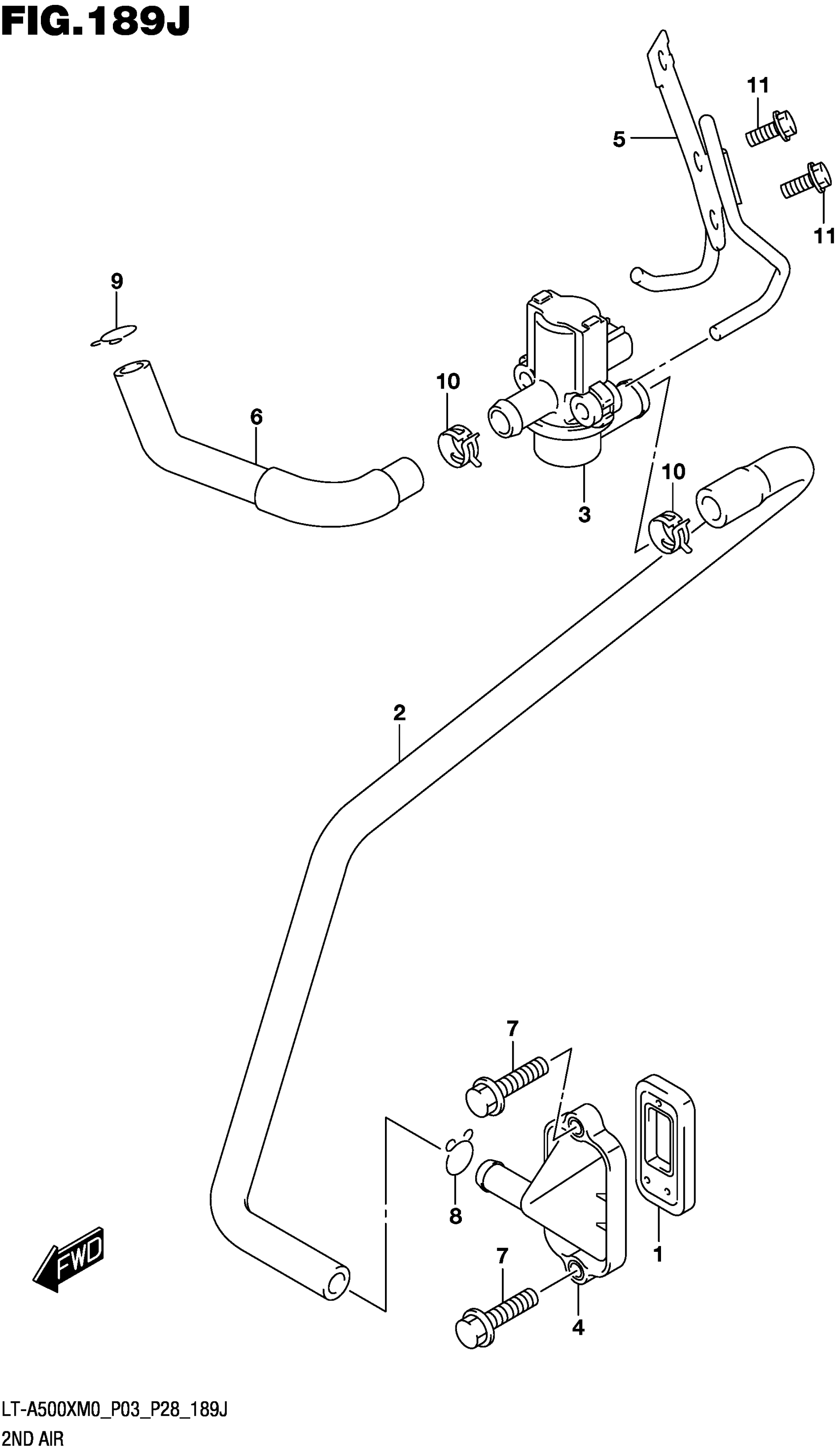 FIG.189J

11
5
11
9
10
6
3
10
2
7
8
1
FWD
7
4

LT-A500XM0_P03_P28_189J
2ND AIR