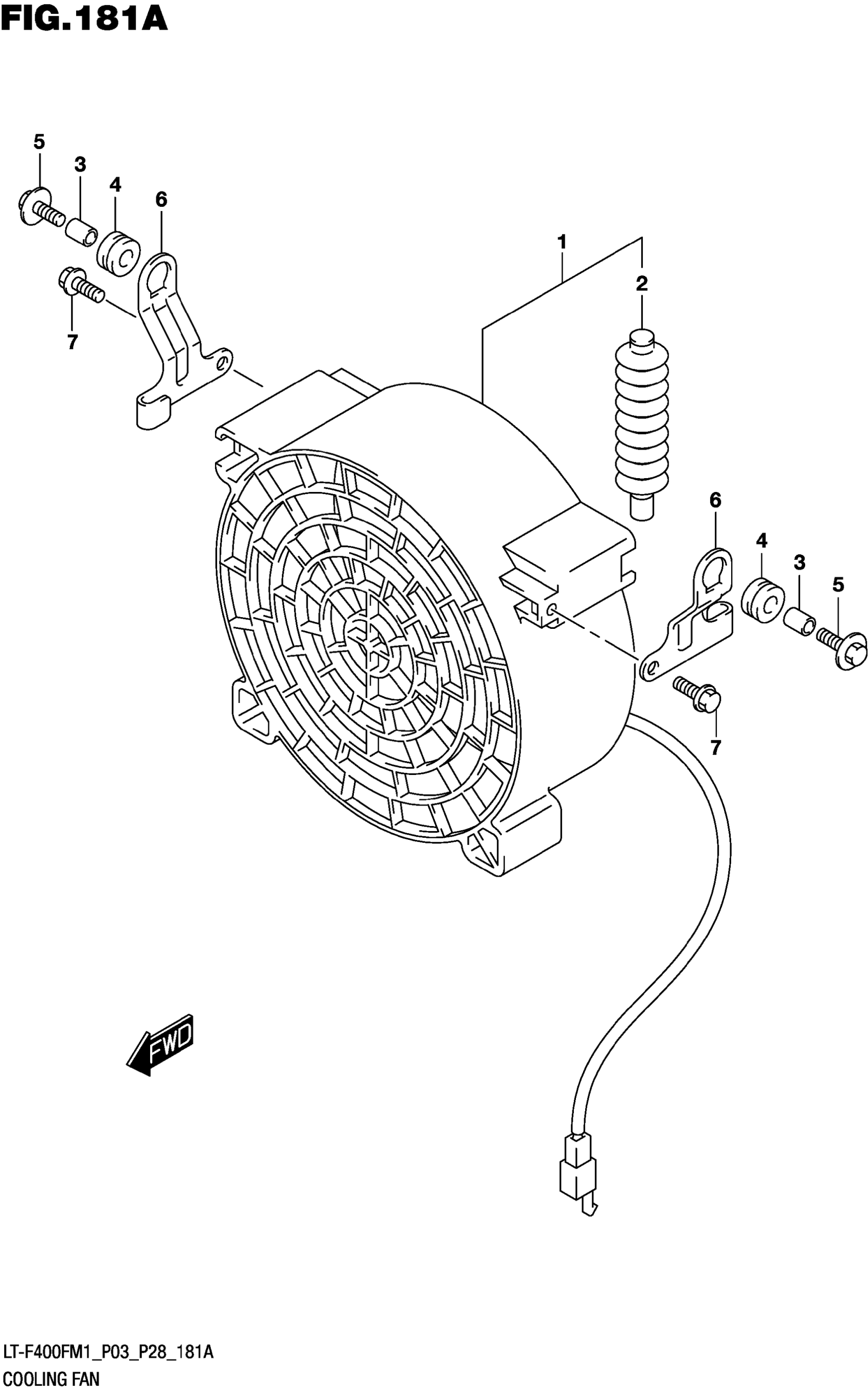 FIG.181A

5
3
4
6
7
1
2
6
4
3
5
7

FWD

LT-F400FM1_P03_P28_181A
COOLING FAN