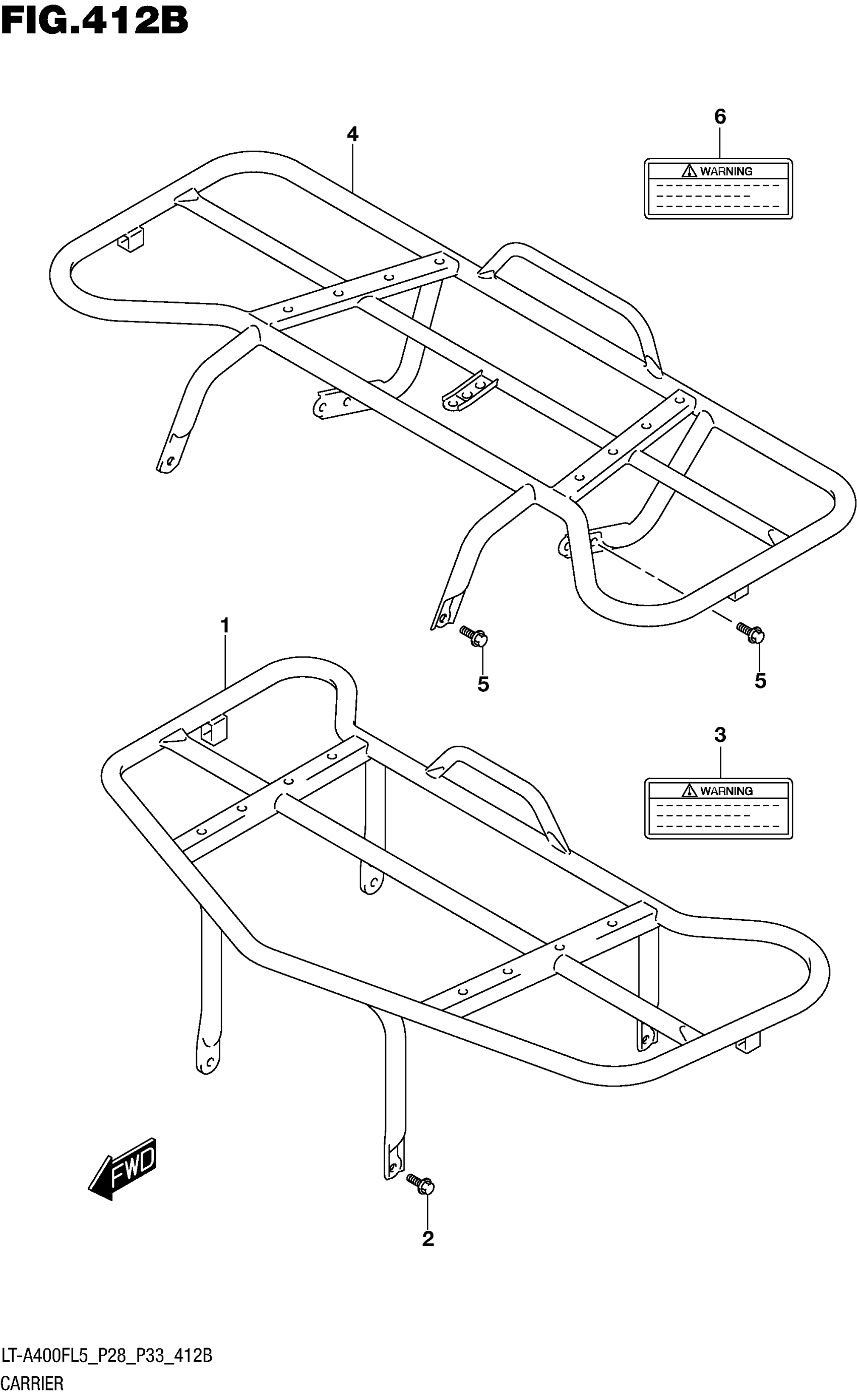 FIG.412B

4

6

WARNING

5

5

1

3

WARNING

FWD

2

LT-A400FL5_P28_P33_412B
CARRIER