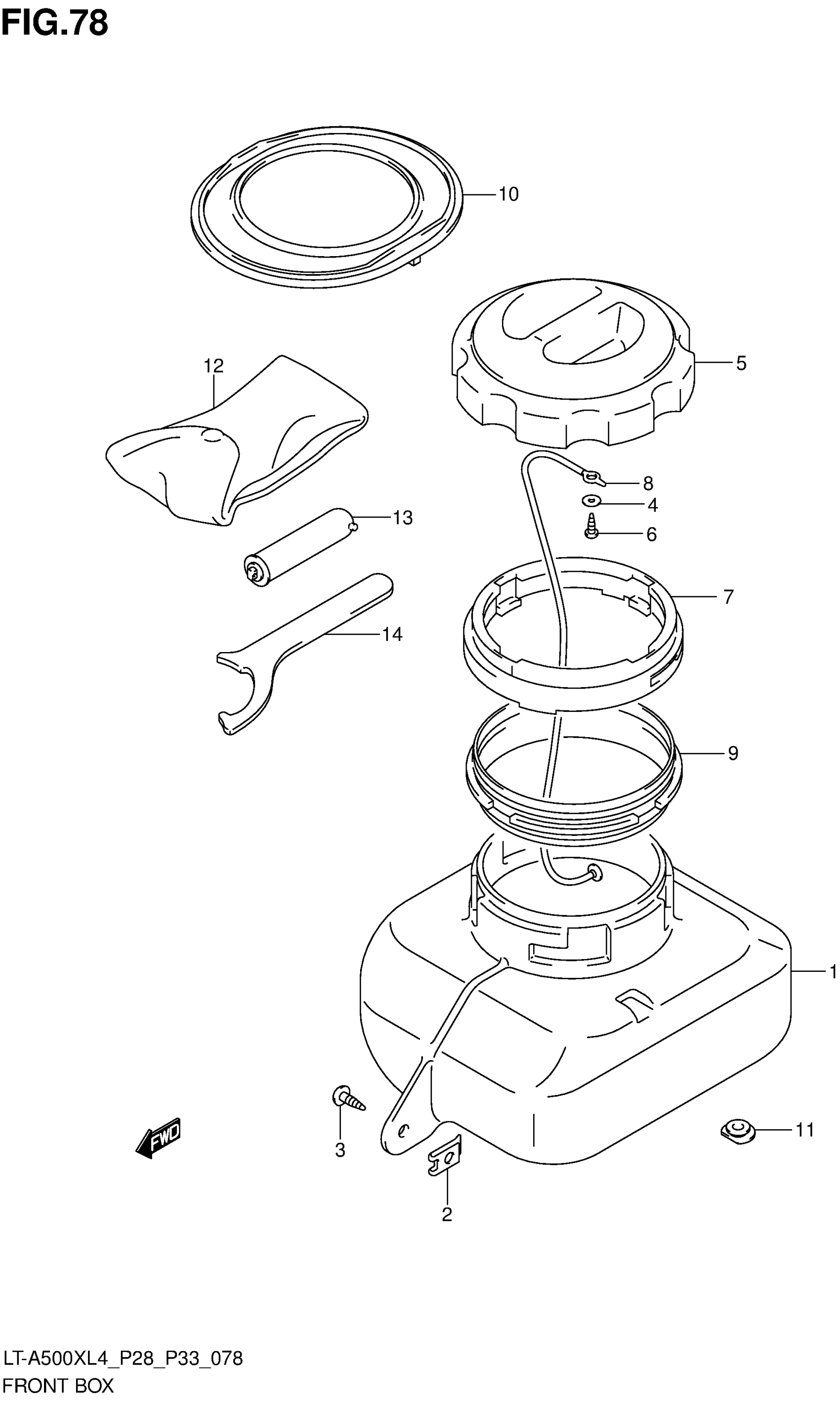 FIG.78

10

12

5

8

4

13

6

7

14

9

1

FWD

3

11

2

LT-A500XL4_P28_P33_078
FRONT BOX