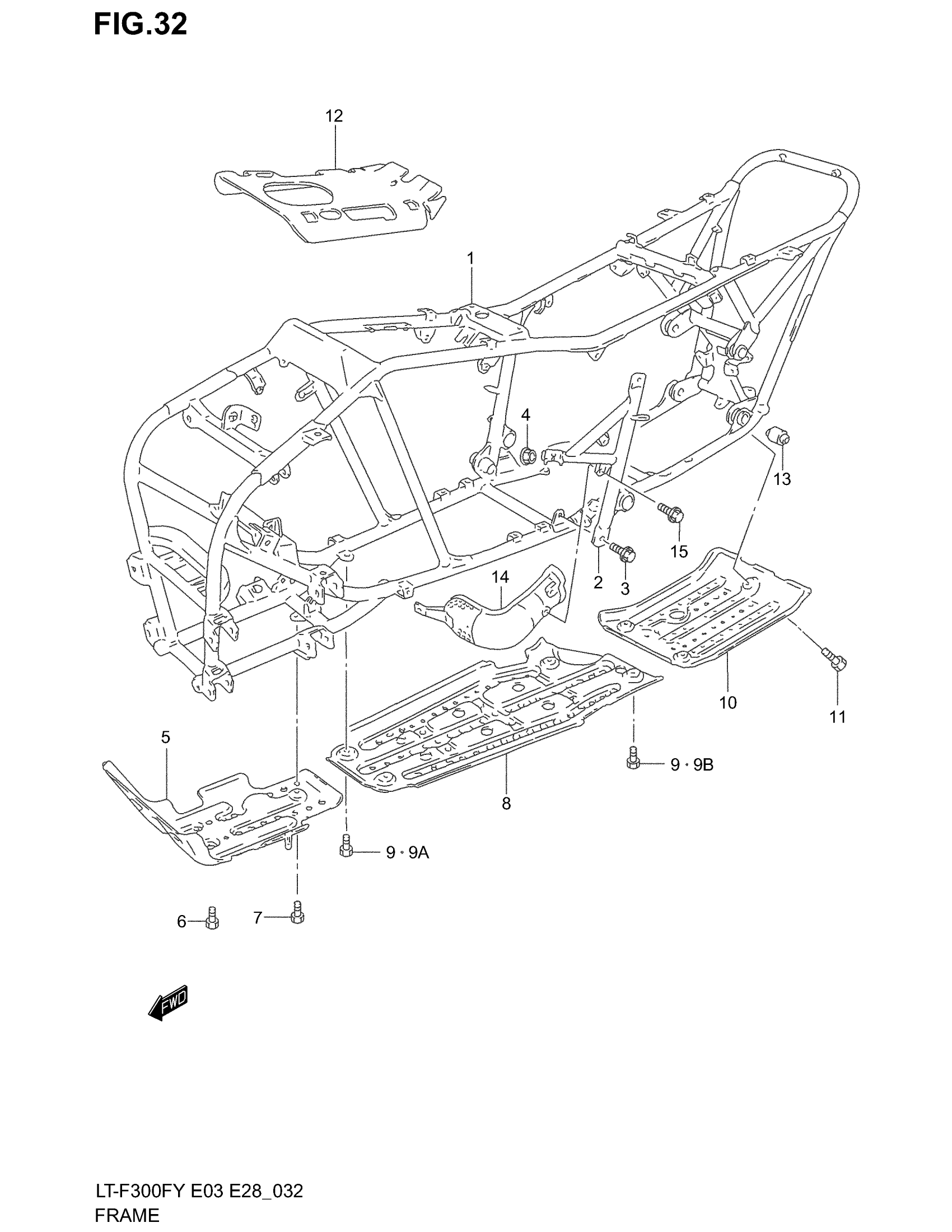 FIG.32

12

1

4

13

15

2

3

14

10

11

5

8

9 · 9B

9 · 9A

6

7

FWD

LT-F300FY E03 E28_032
FRAME