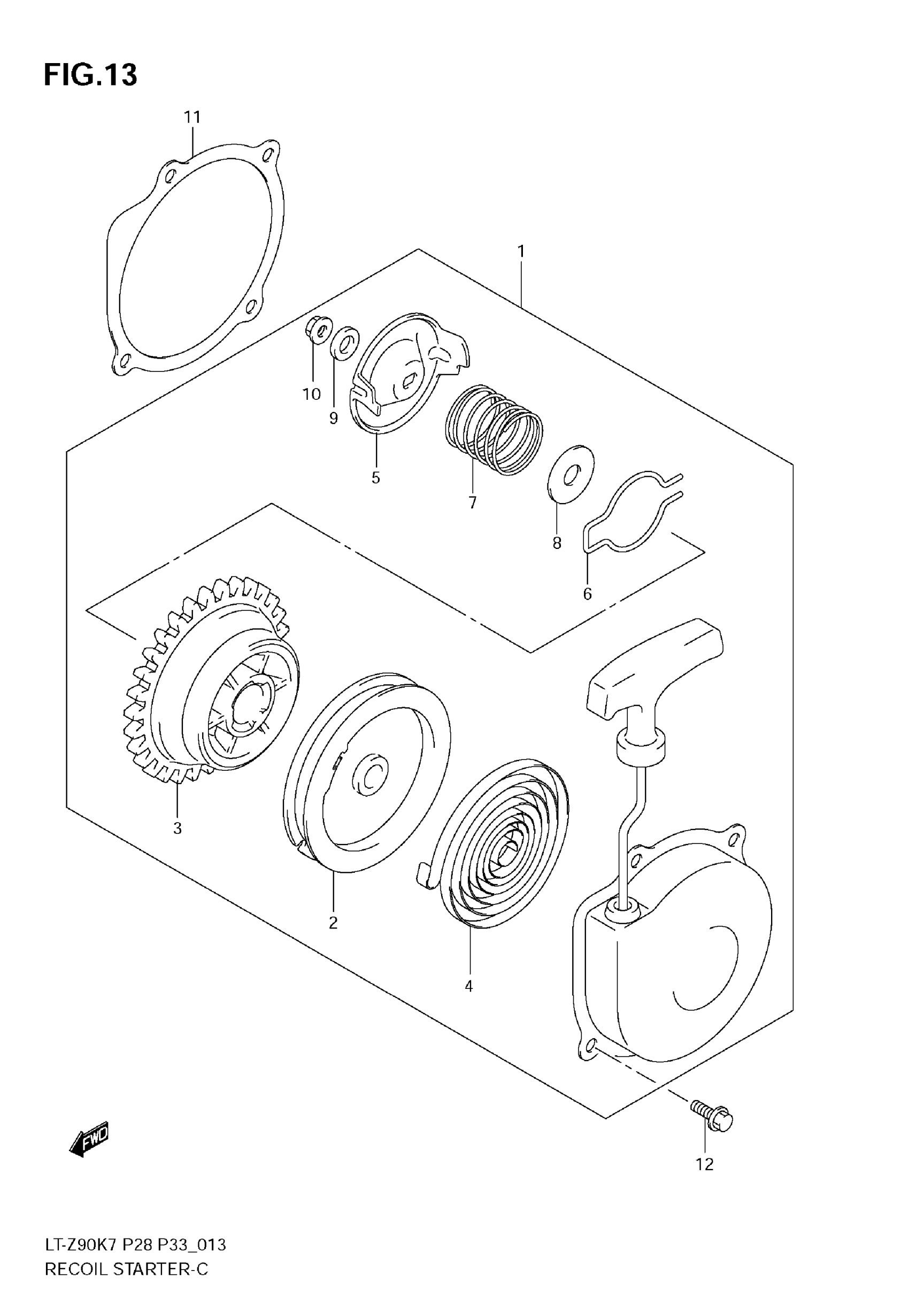 FIG.13

11

1

10

9

5

7

8

6

3

2

4

12

FWD

LT-Z90K7 P28 P33_013
RECOIL STARTER-C