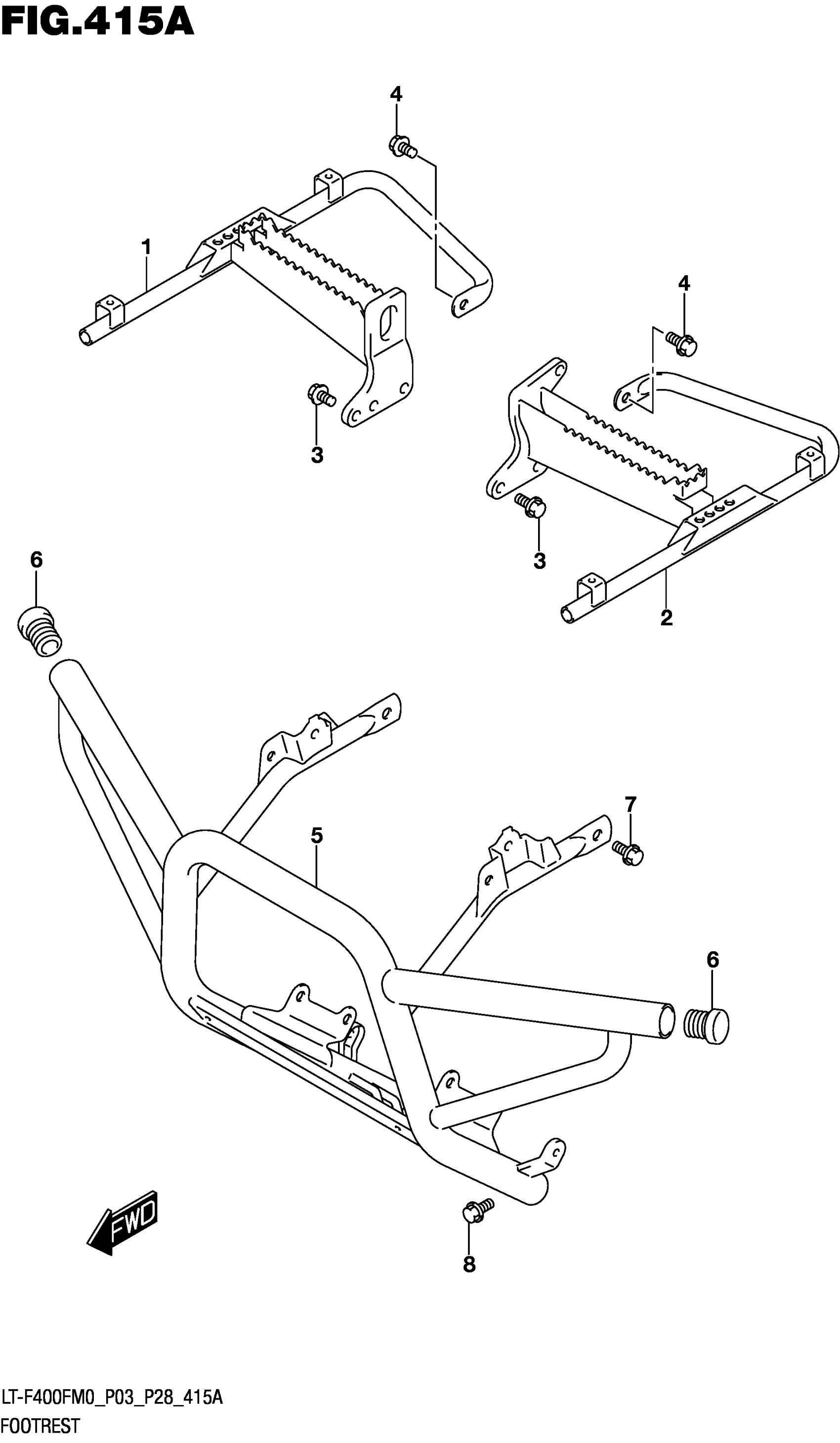 FIG.415A

4

1

4

3

3

2

6

7

5

6

FWD

8

LT-F400FM0_P03_P28_415A
FOOTREST