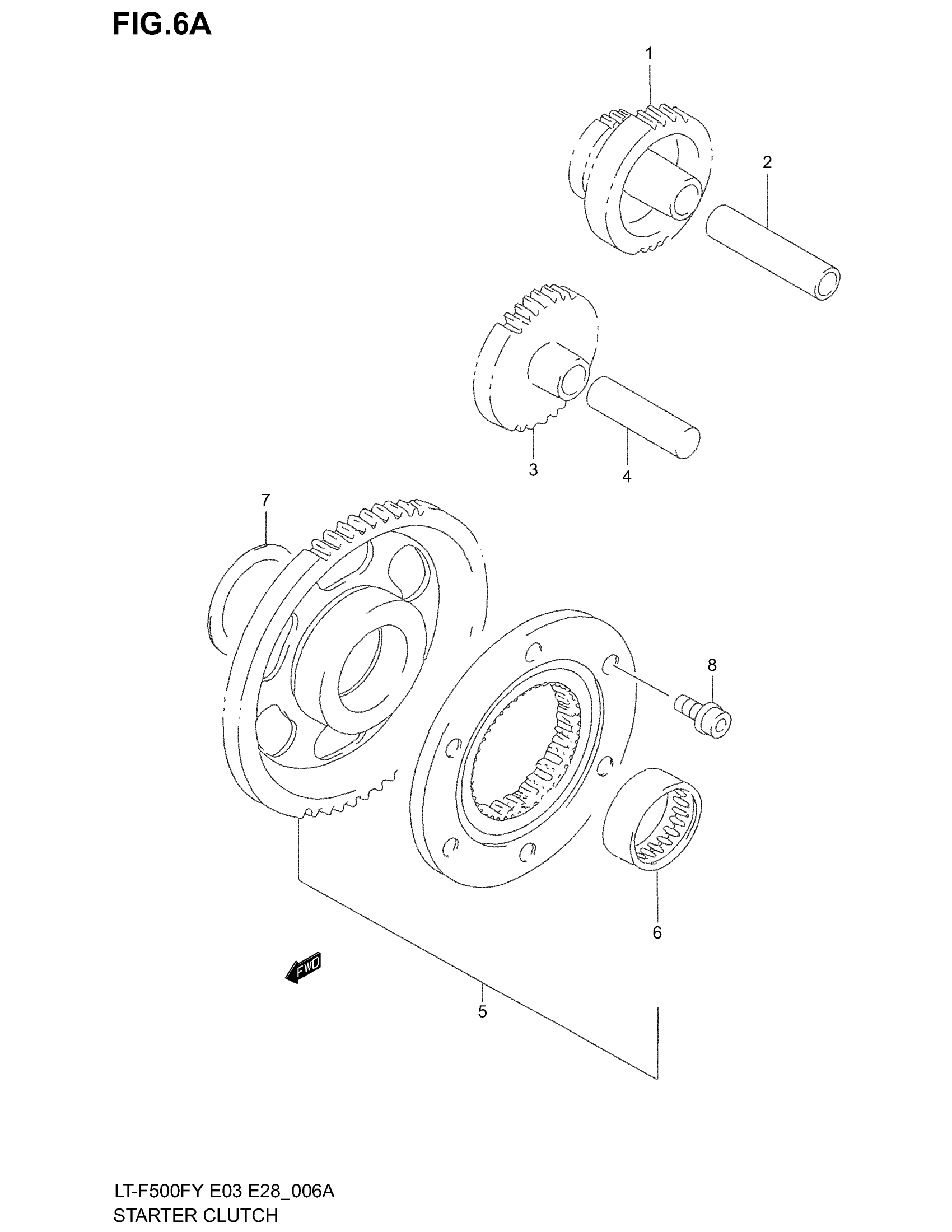 FIG.6A

1

2

3

4

7

8

6

FWD

5

LT-F500FY E03 E28_006A
STARTER CLUTCH