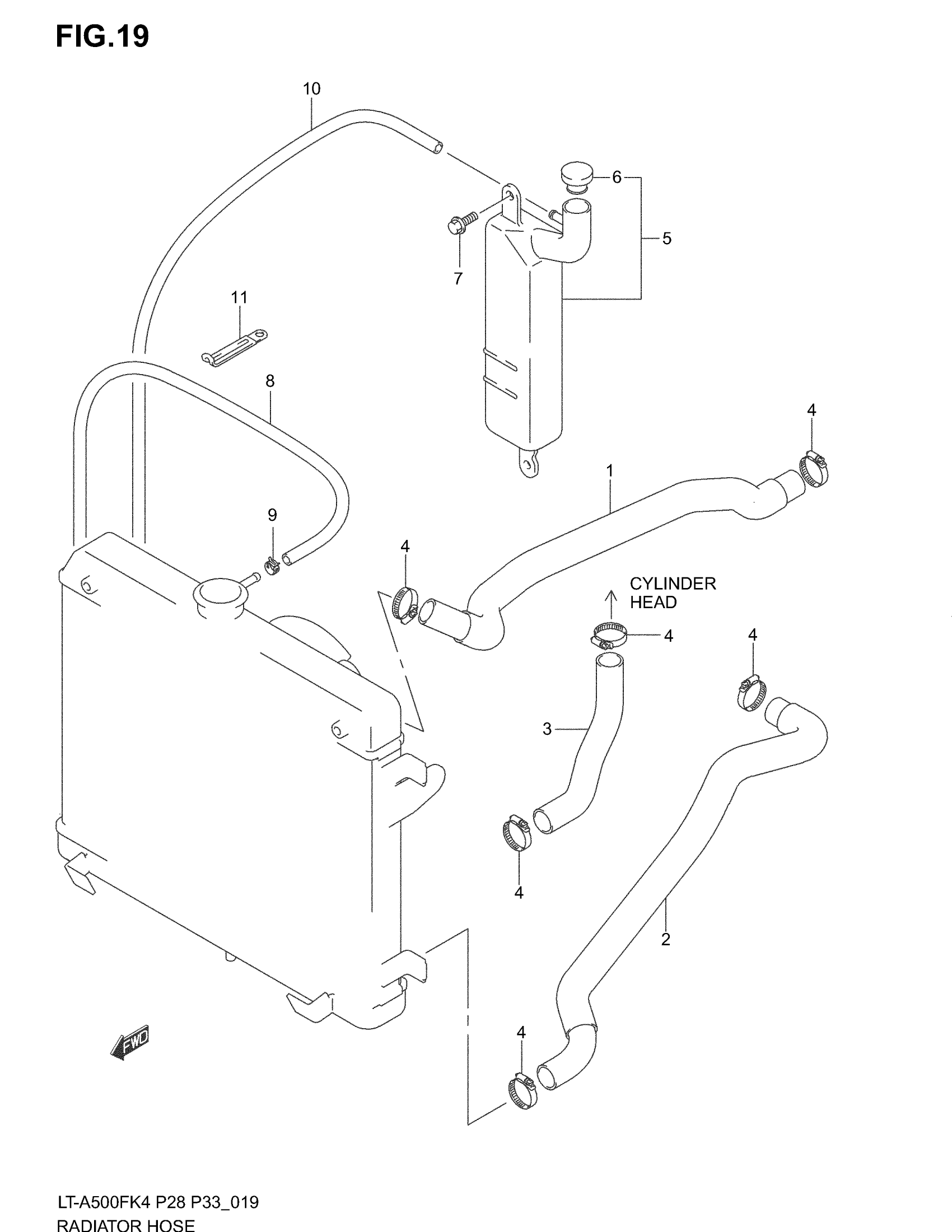 FIG.19

10

6

5

7

11

8

4

1

9

4

CYLINDER HEAD

4

4

3

4

2

4

FWD

LT-A500FK4 P28 P33_019
RADIATOR HOSE